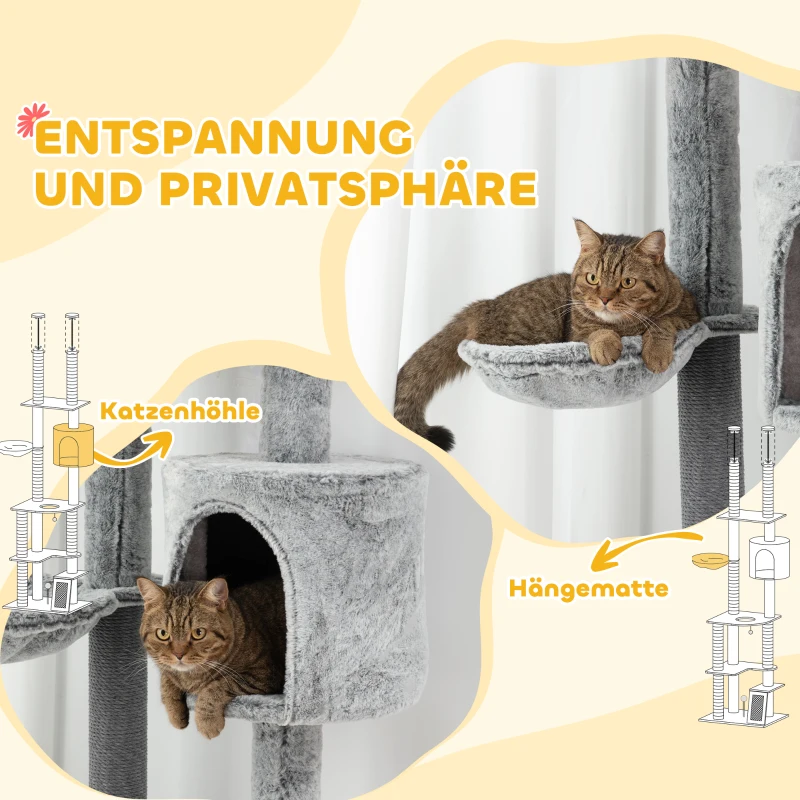 ENTSPANNUNG UND PRIVATSPHÄRE

Katzenhöhle

Hängematte