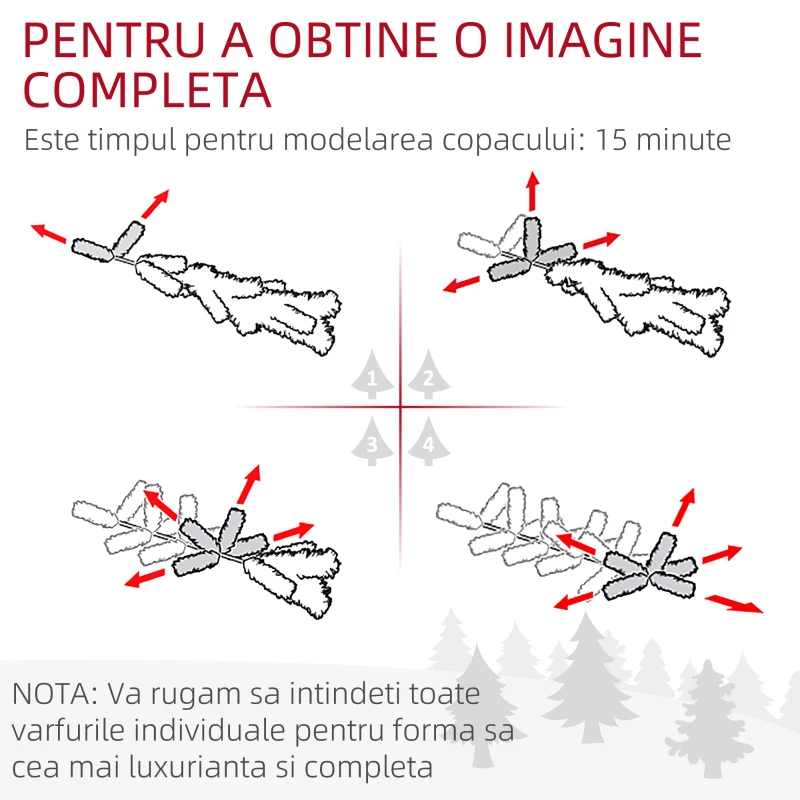 PENTRU A OBTINE O IMAGINE COMPLETA

Este timpul pentru modelarea copacului: 15 minute

1
2
3
4

NOTA: Va rugam sa intindeti toate varfurile individuale pentru forma sa cea mai luxurianta si completa