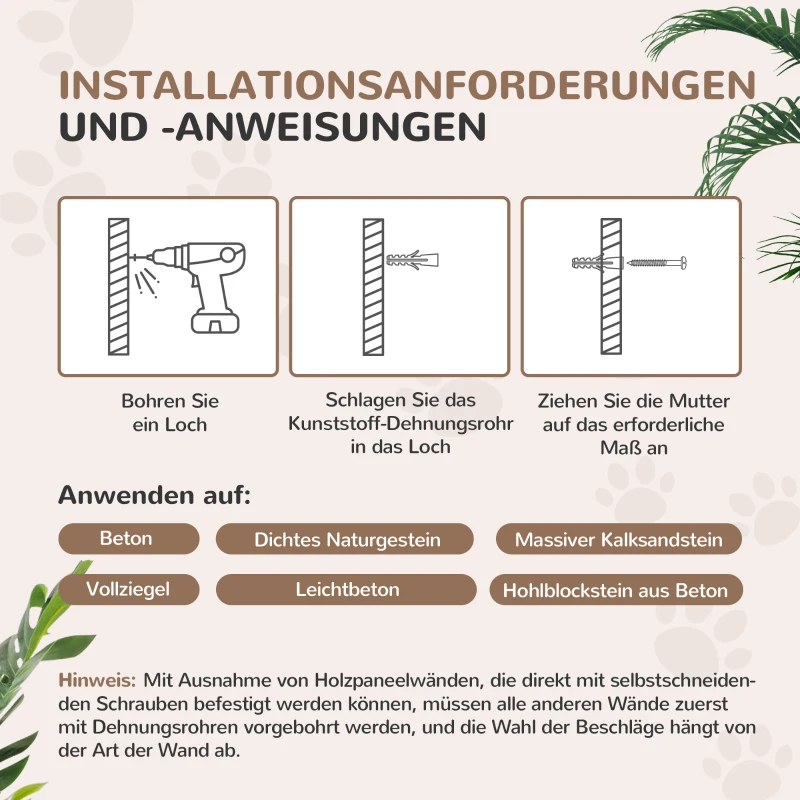 INSTALLATIONSANFORDERUNGEN UND -ANWEISUNGEN

Bohren Sie ein Loch

Schlagen Sie das Kunststoff-Dehnungsrohr in das Loch

Ziehen Sie die Mutter auf das erforderliche Maß an

Anwenden auf:

Beton

Dichtes Naturgestein

Massiver Kalksandstein

Vollziegel

Leichtbeton

Hohlblockstein aus Beton

Hinweis: Mit Ausnahme von Holzpaneelwänden, die direkt mit selbstschneidenden Schrauben befestigt werden können, müssen alle anderen Wände zuerst mit Dehnungsrohren vorgebohrt werden, und die Wahl der Beschläge hängt von der Art der Wand ab.