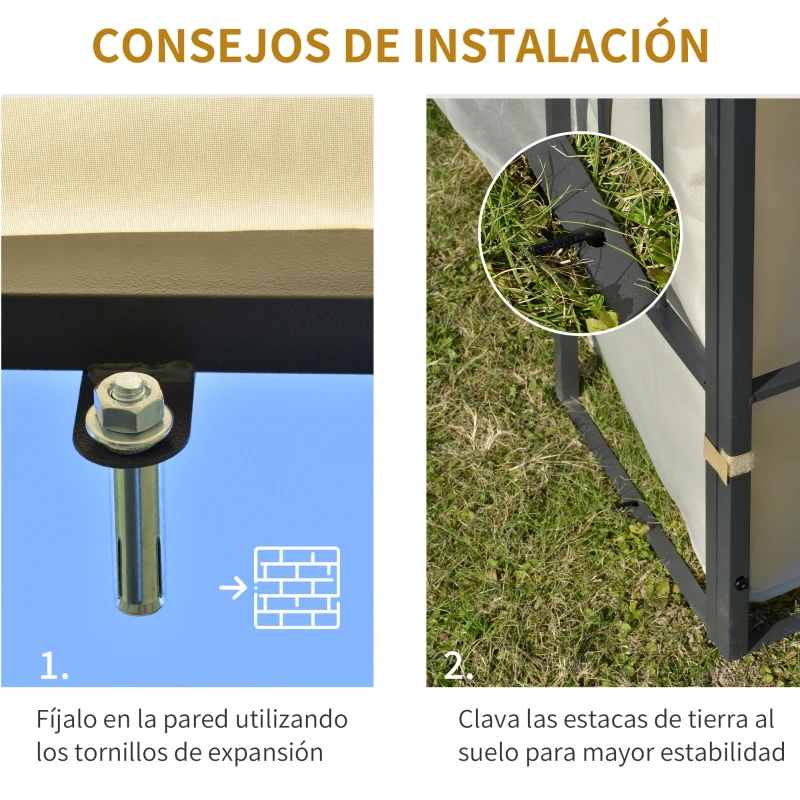 CONSEJOS DE INSTALACIÓN

1.

Fíjalo en la pared utilizando los tornillos de expansión

2.

Clava las estacas de tierra al suelo para mayor estabilidad