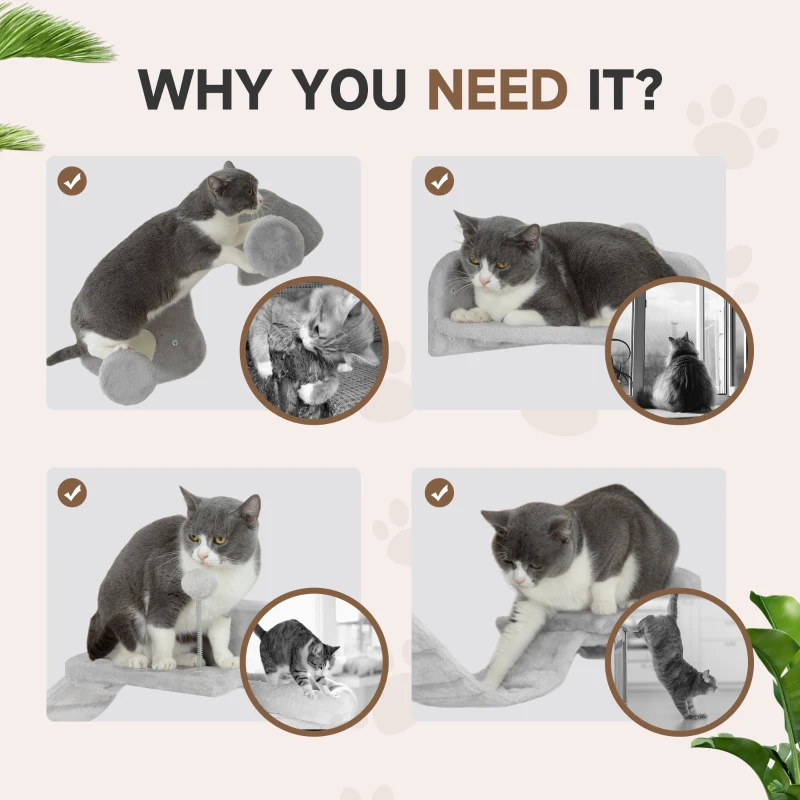 WHY YOU NEED IT?