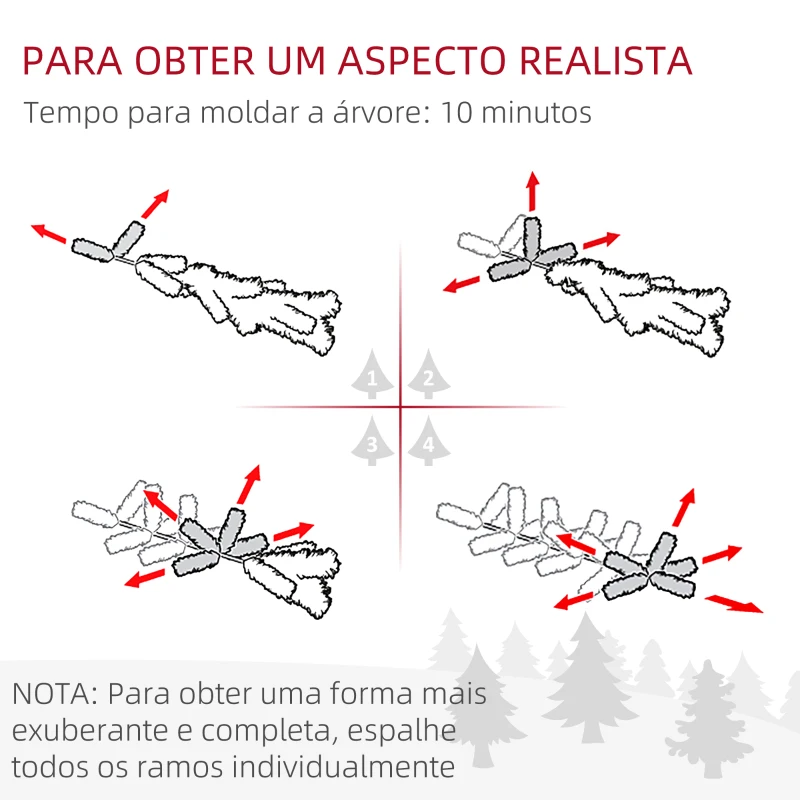 PARA OBTER UM ASPECTO REALISTA
Tempo para moldar a árvore: 10 minutos

1 2
3 4

NOTA: Para obter uma forma mais exuberante e completa, espalhe todos os ramos individualmente