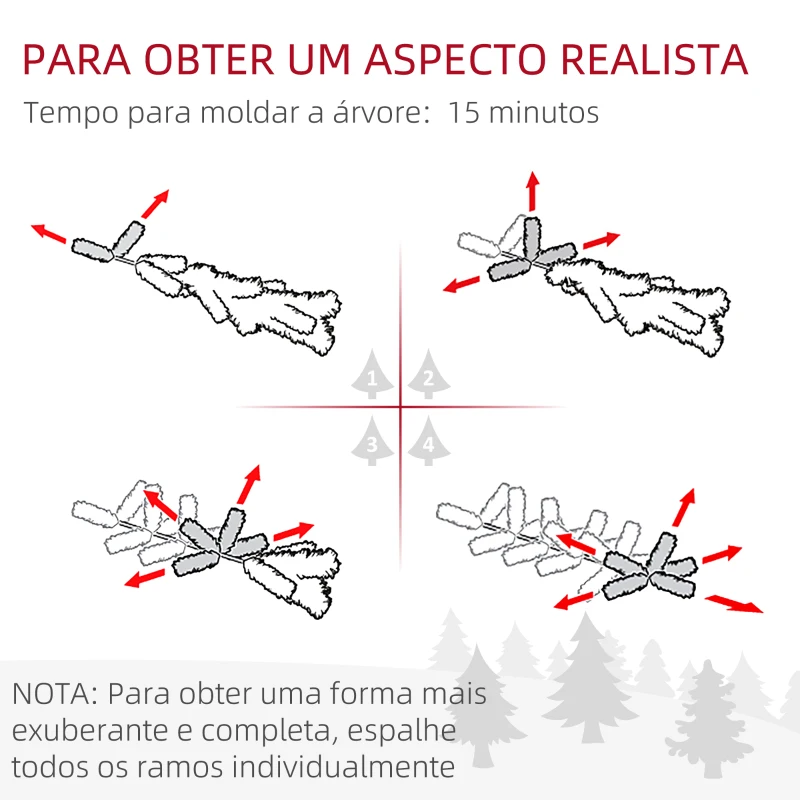 PARA OBTER UM ASPECTO REALISTA

Tempo para moldar a árvore: 15 minutos

1
2
3
4

NOTA: Para obter uma forma mais exuberante e completa, espalhe todos os ramos individualmente