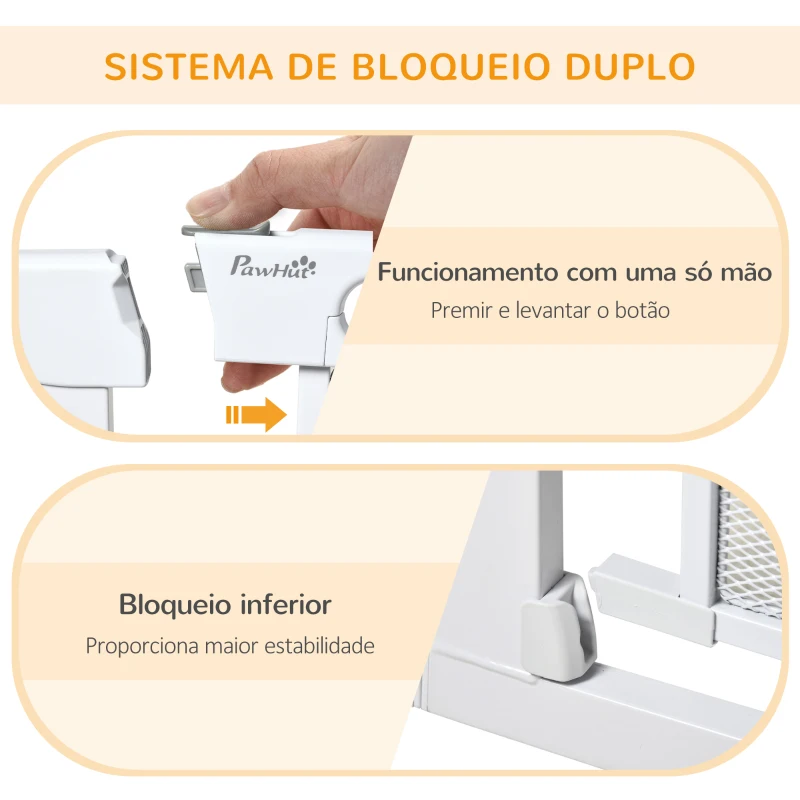 SISTEMA DE BLOQUEIO DUPLO

PawHut

Funcionamento com uma só mão
Premir e levantar o botão

Bloqueio inferior
Proporciona maior estabilidade