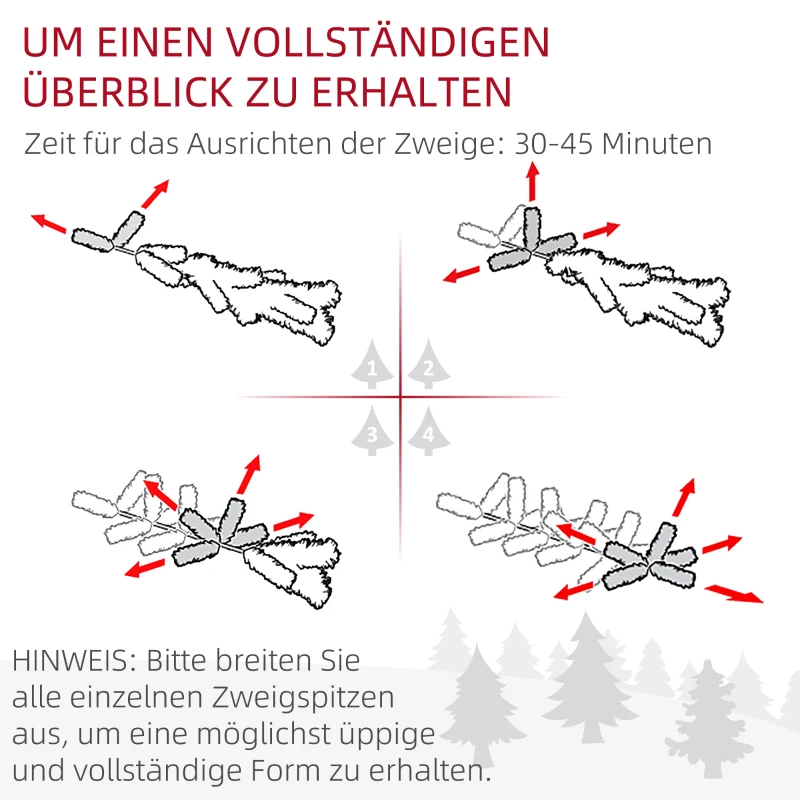 UM EINEN VOLLSTÄNDIGEN ÜBERBLICK ZU ERHALTEN

Zeit für das Ausrichten der Zweige: 30-45 Minuten

1 2 3 4

HINWEIS: Bitte breiten Sie alle einzelnen Zweigspitzen aus, um eine möglichst üppige und vollständige Form zu erhalten.