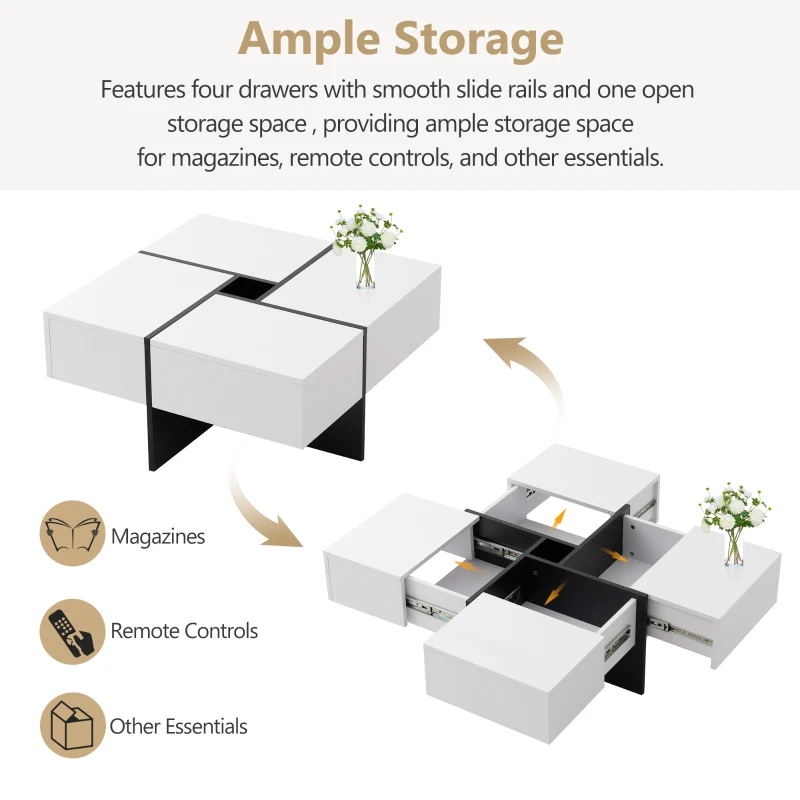 Ample Storage

Features four drawers with smooth slide rails and one open storage space , providing ample storage space for magazines, remote controls, and other essentials.

Magazines

Remote Controls

Other Essentials