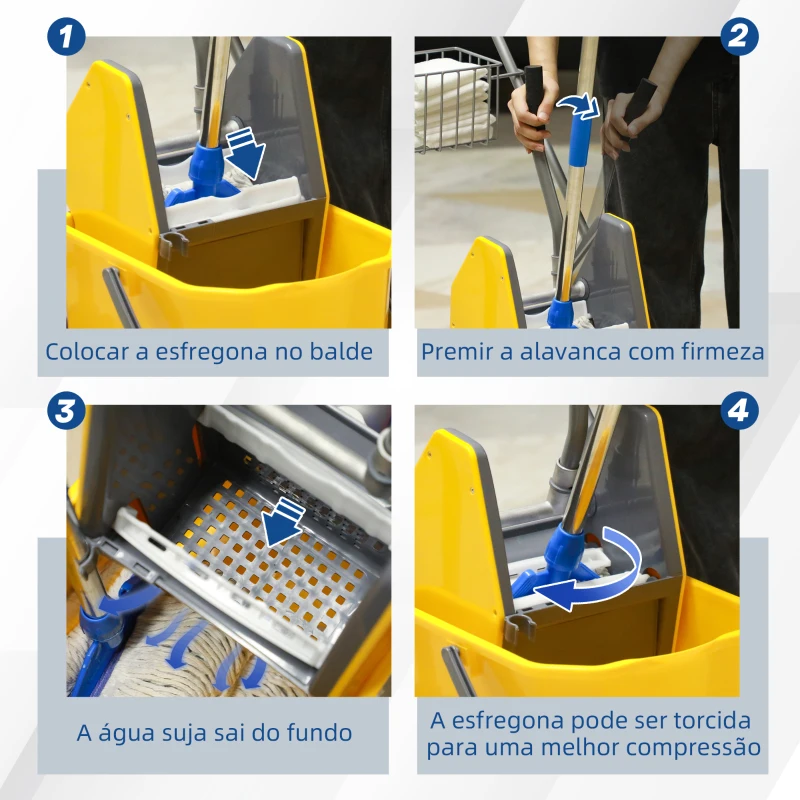 1

Colocar a esfregona no balde

2

Premir a alavanca com firmeza

3

A água suja sai do fundo

4

A esfregona pode ser torcida para uma melhor compressão