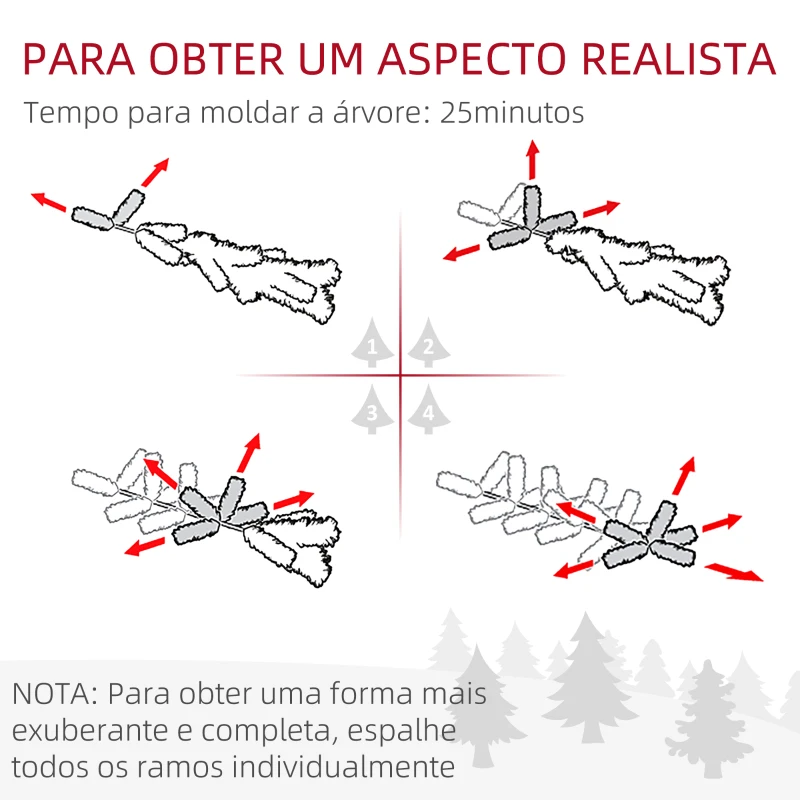 PARA OBTER UM ASPECTO REALISTA

Tempo para moldar a árvore: 25minutos

1

2

3

4

NOTA: Para obter uma forma mais exuberante e completa, espalhe todos os ramos individualmente