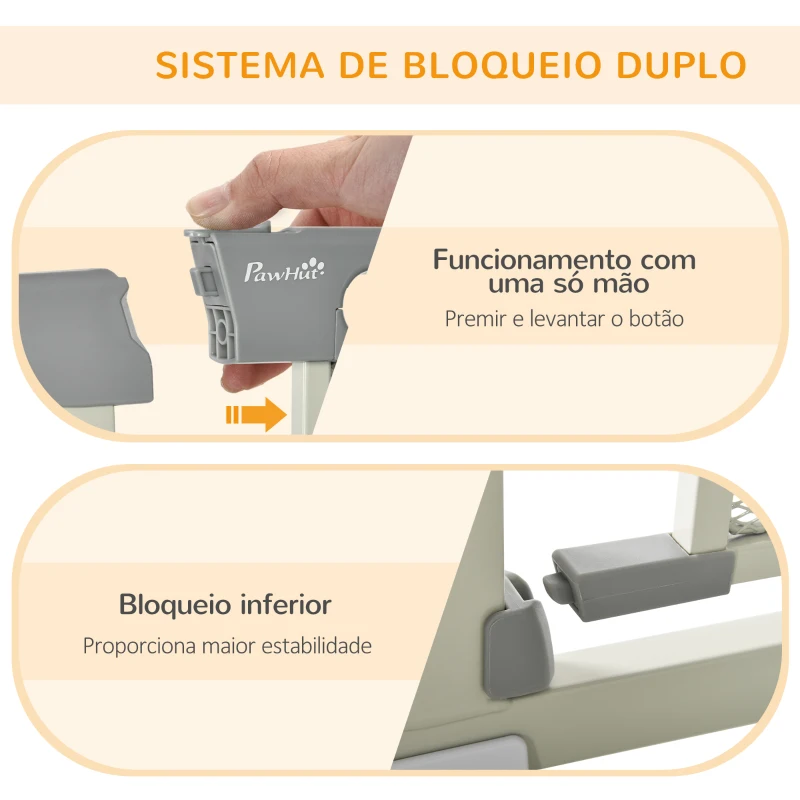 SISTEMA DE BLOQUEIO DUPLO

PawHut

Funcionamento com uma só mão
Premir e levantar o botão

Bloqueio inferior
Proporciona maior estabilidade