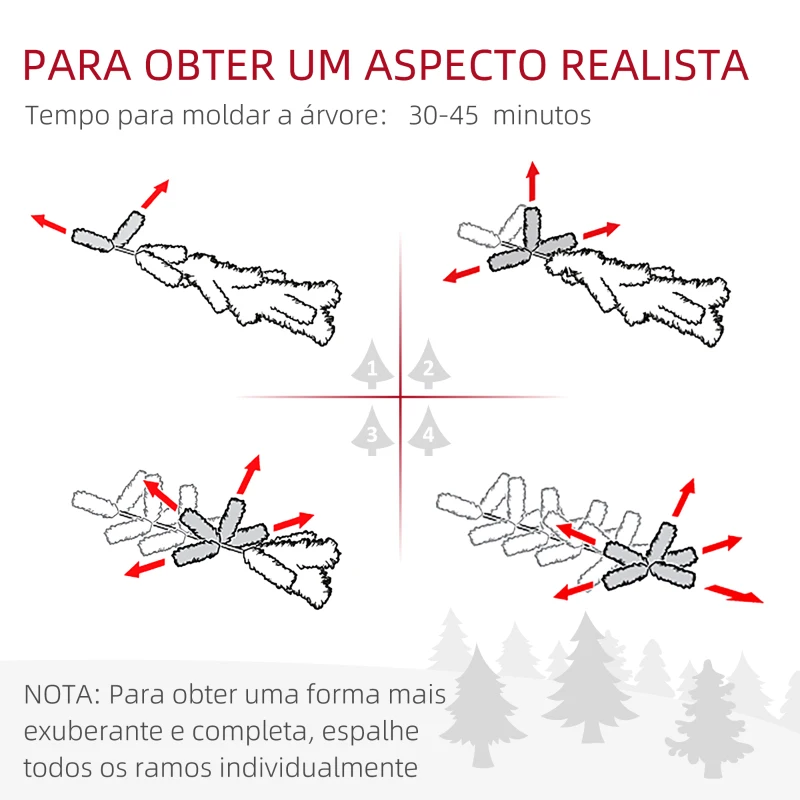 PARA OBTER UM ASPECTO REALISTA

Tempo para moldar a árvore: 30-45 minutos

1
2
3
4

NOTA: Para obter uma forma mais exuberante e completa, espalhe todos os ramos individualmente