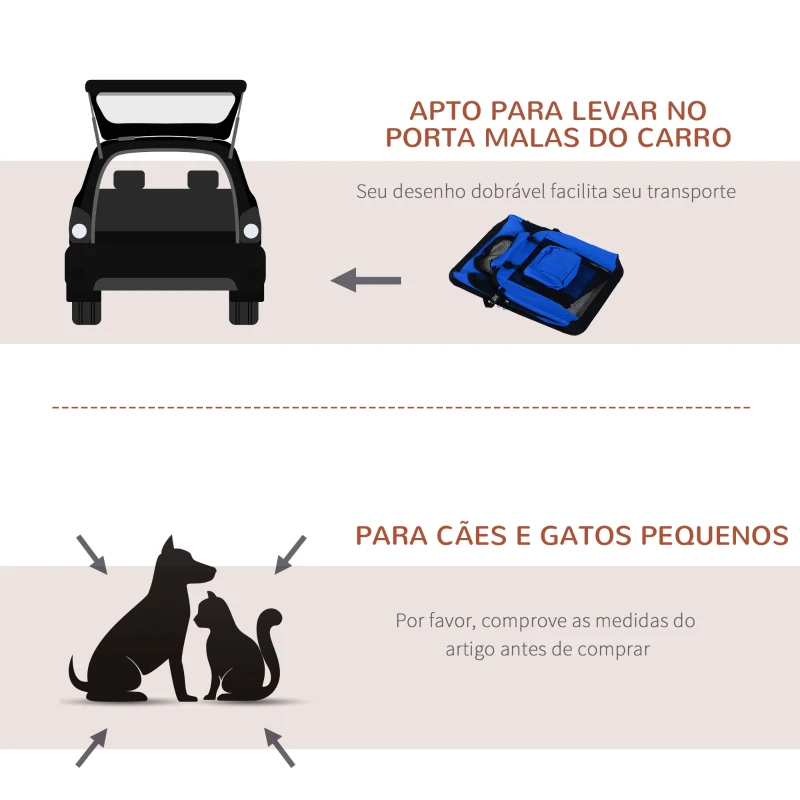 APTO PARA LEVAR NO PORTA MALAS DO CARRO

Seu desenho dobrável facilita seu transporte

PARA CÃES E GATOS PEQUENOS

Por favor, comprove as medidas do artigo antes de comprar