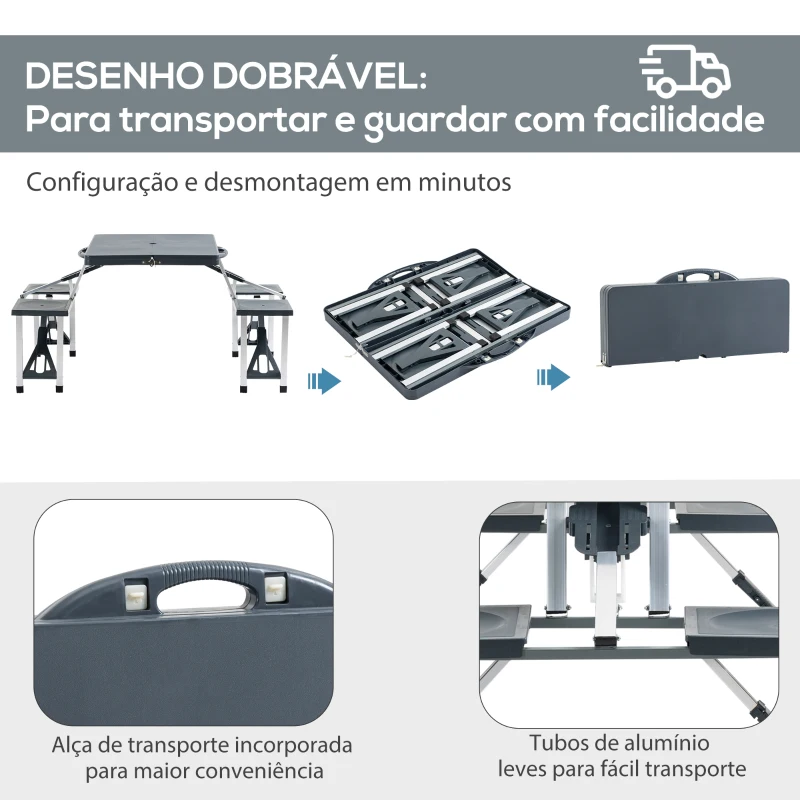 DESENHO DOBRÁVEL:
Para transportar e guardar com facilidade

Configuração e desmontagem em minutos

Alça de transporte incorporada para maior conveniência

Tubos de alumínio leves para fácil transporte