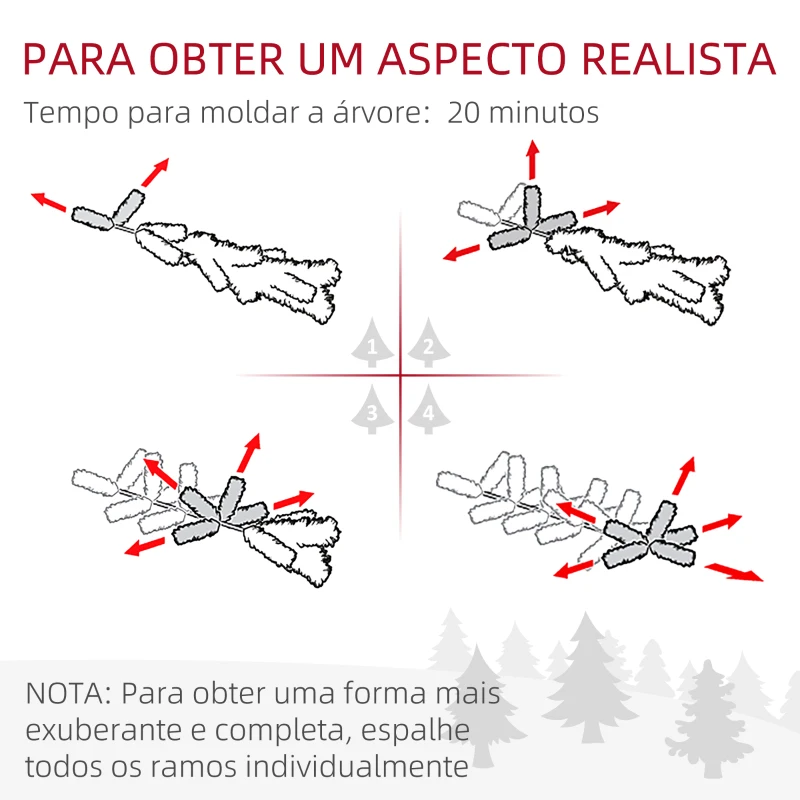 PARA OBTER UM ASPECTO REALISTA

Tempo para moldar a árvore: 20 minutos

1
2
3
4

NOTA: Para obter uma forma mais exuberante e completa, espalhe todos os ramos individualmente