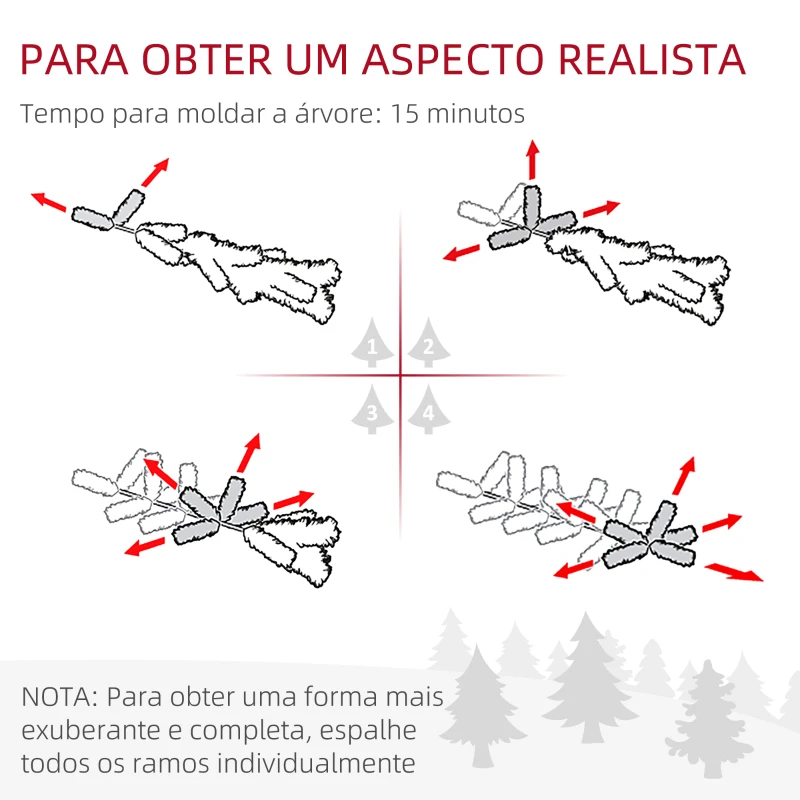 PARA OBTER UM ASPECTO REALISTA

Tempo para moldar a árvore: 15 minutos

1 2

3 4

NOTA: Para obter uma forma mais exuberante e completa, espalhe todos os ramos individualmente