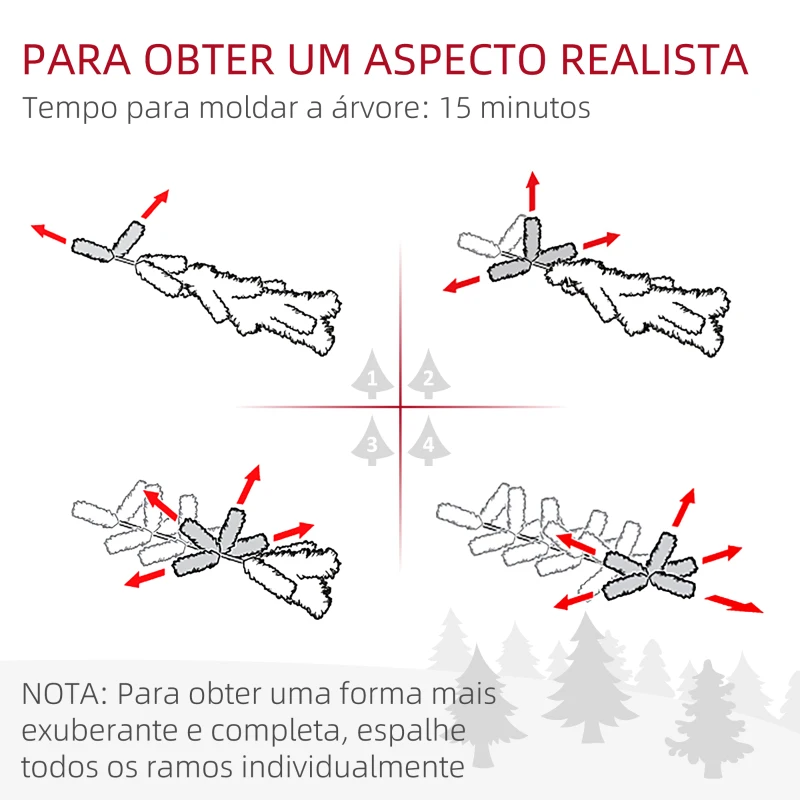 PARA OBTER UM ASPECTO REALISTA
Tempo para moldar a árvore: 15 minutos

1 2
3 4

NOTA: Para obter uma forma mais exuberante e completa, espalhe todos os ramos individualmente