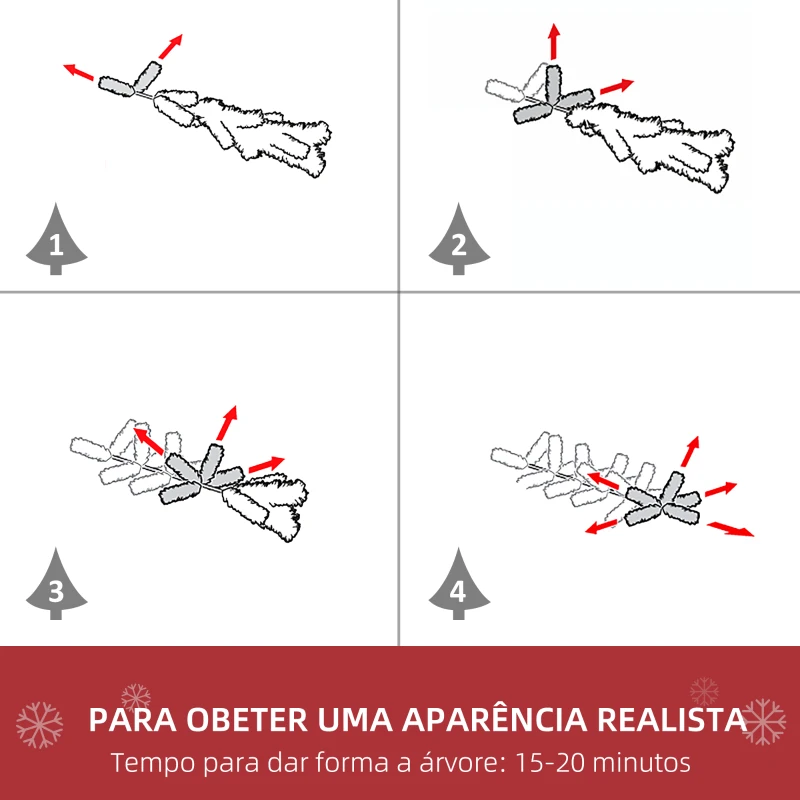 1

2

3

4

PARA OBETER UMA APARÊNCIA REALISTA
Tempo para dar forma a árvore: 15-20 minutos