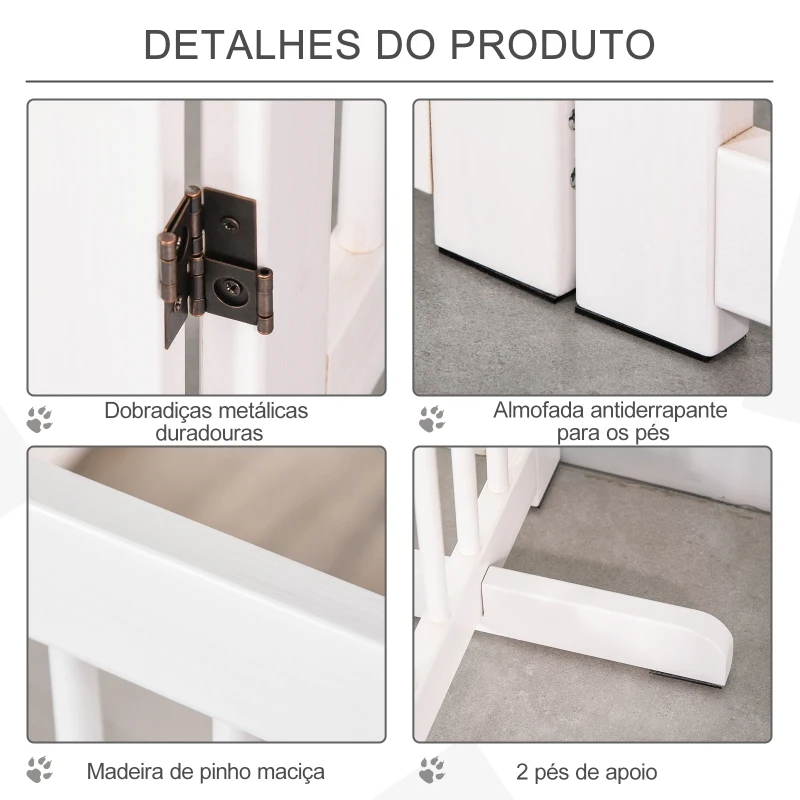 DETALHES DO PRODUTO

Dobradiças metálicas duradouras

Almofada antiderrapante para os pés

Madeira de pinho maciça

2 pés de apoio