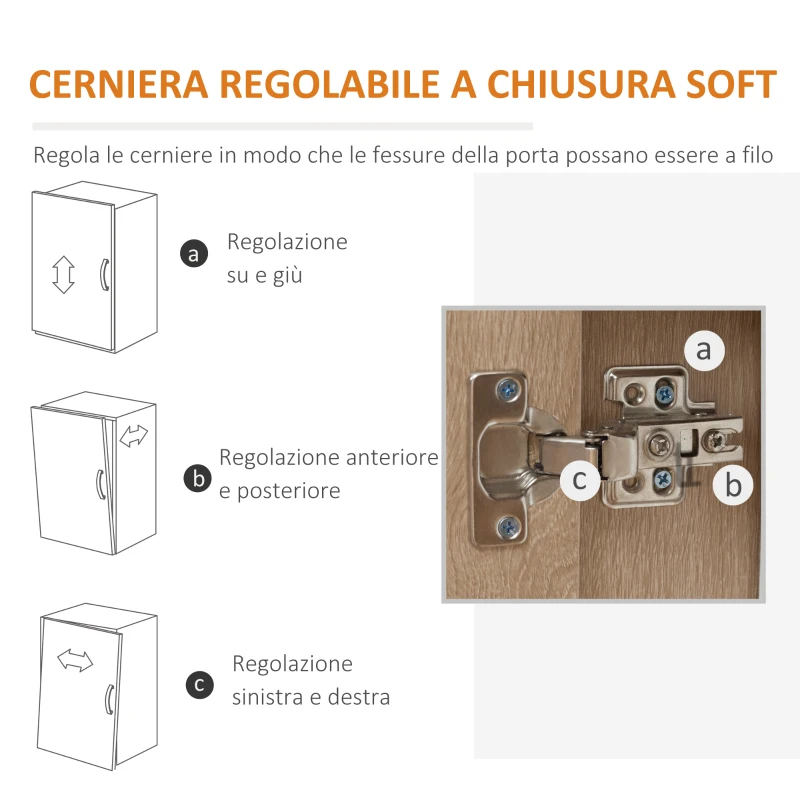 CERNIERA REGOLABILE A CHIUSURA SOFT

Regola le cerniere in modo che le fessure della porta possano essere a filo

a Regolazione su e giù

b Regolazione anteriore e posteriore

c Regolazione sinistra e destra

a

c

b