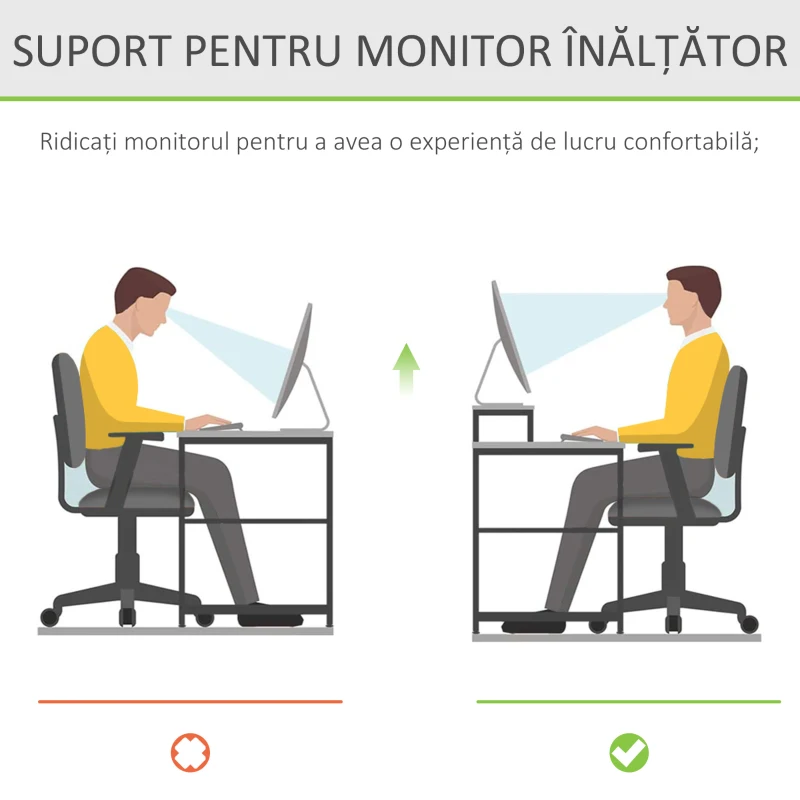 SUPORT PENTRU MONITOR ÎNĂLȚĂTOR

Ridicați monitorul pentru a avea o experiență de lucru confortabilă;