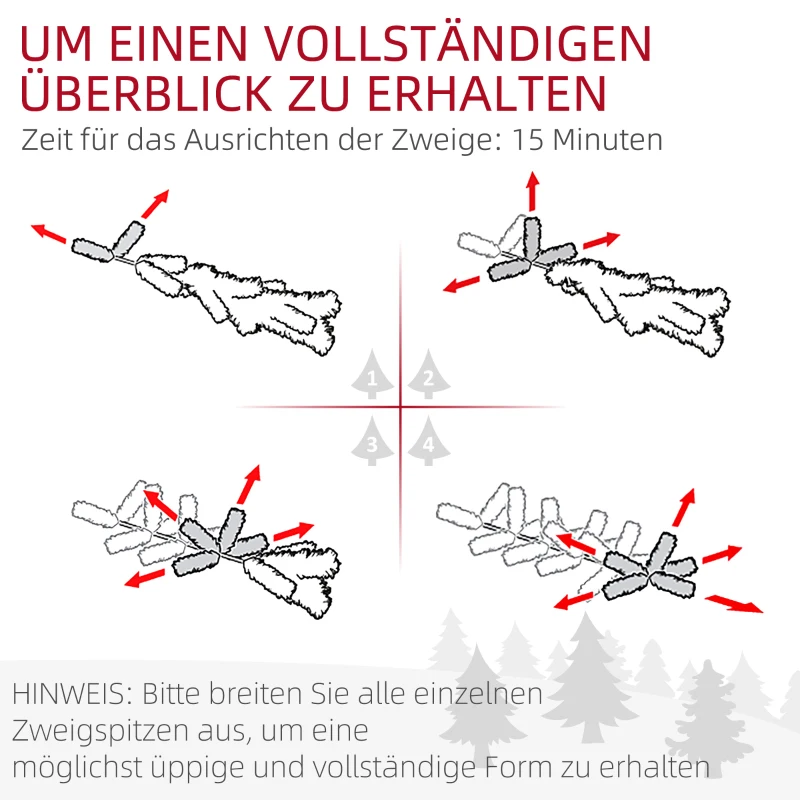 UM EINEN VOLLSTÄNDIGEN ÜBERBLICK ZU ERHALTEN

Zeit für das Ausrichten der Zweige: 15 Minuten

1
2
3
4

HINWEIS: Bitte breiten Sie alle einzelnen Zweigspitzen aus, um eine möglichst üppige und vollständige Form zu erhalten