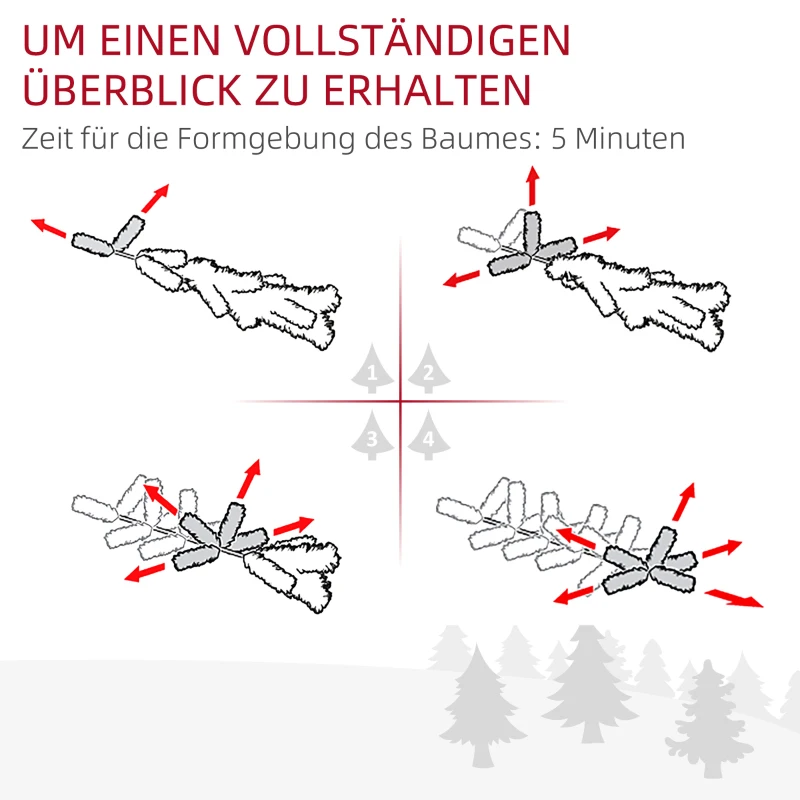 UM EINEN VOLLSTÄNDIGEN ÜBERBLICK ZU ERHALTEN

Zeit für die Formgebung des Baumes: 5 Minuten

1
2
3
4