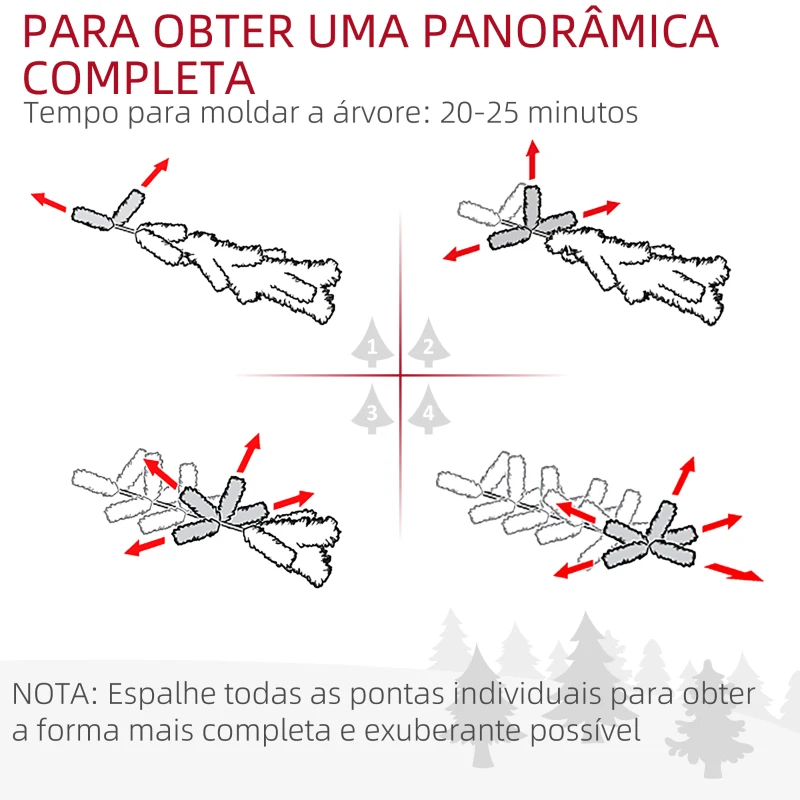 PARA OBTER UMA PANORÂMICA COMPLETA

Tempo para moldar a árvore: 20-25 minutos

1

2

3

4

NOTA: Espalhe todas as pontas individuais para obter a forma mais completa e exuberante possível