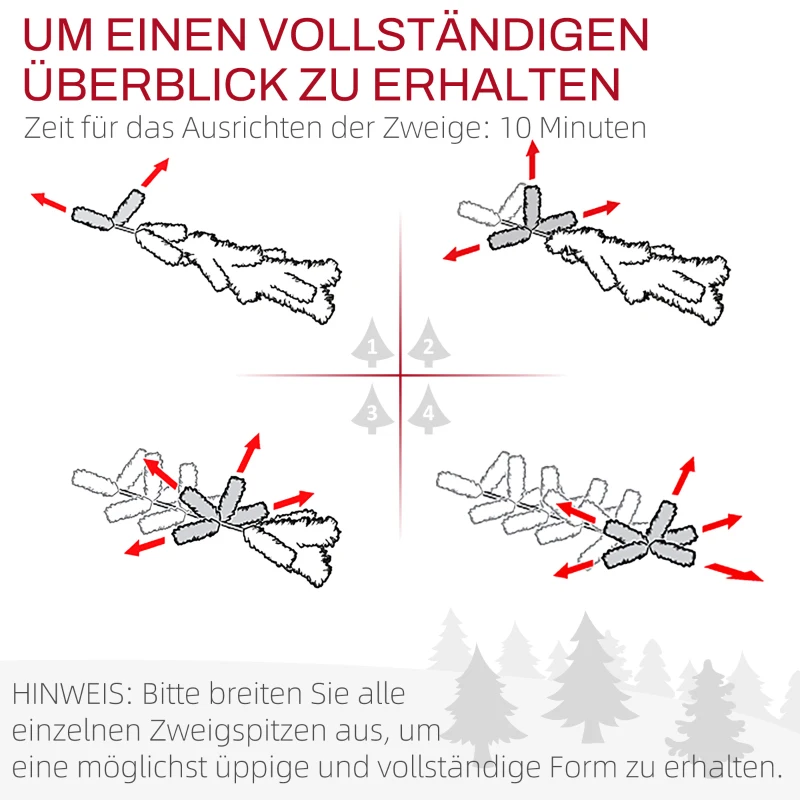 UM EINEN VOLLSTÄNDIGEN ÜBERBLICK ZU ERHALTEN

Zeit für das Ausrichten der Zweige: 10 Minuten

1
2
3
4

HINWEIS: Bitte breiten Sie alle einzelnen Zweigspitzen aus, um eine möglichst üppige und vollständige Form zu erhalten.