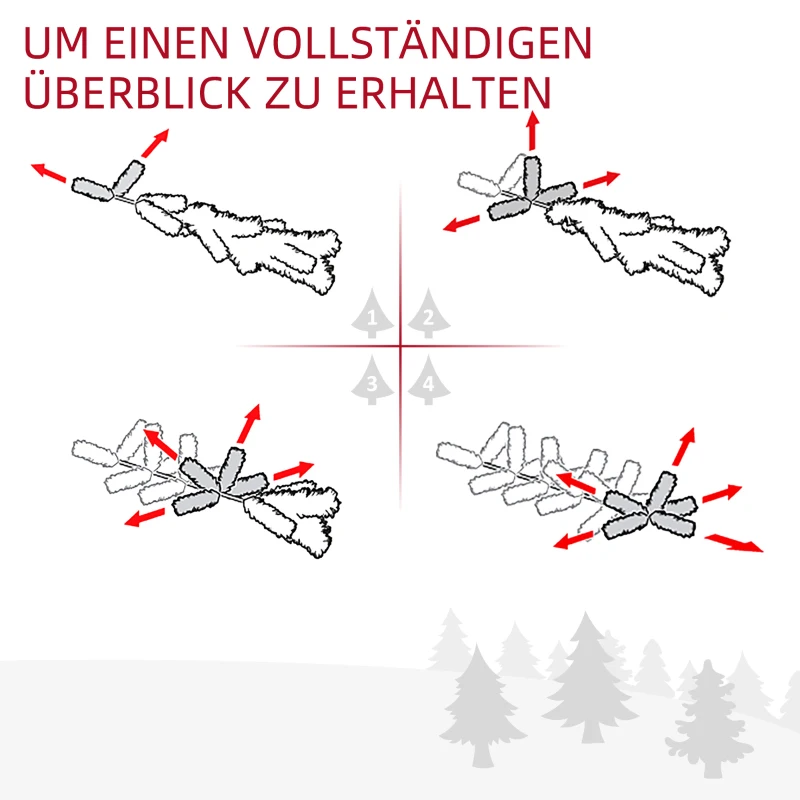 UM EINEN VOLLSTÄNDIGEN ÜBERBLICK ZU ERHALTEN

1
2
3
4