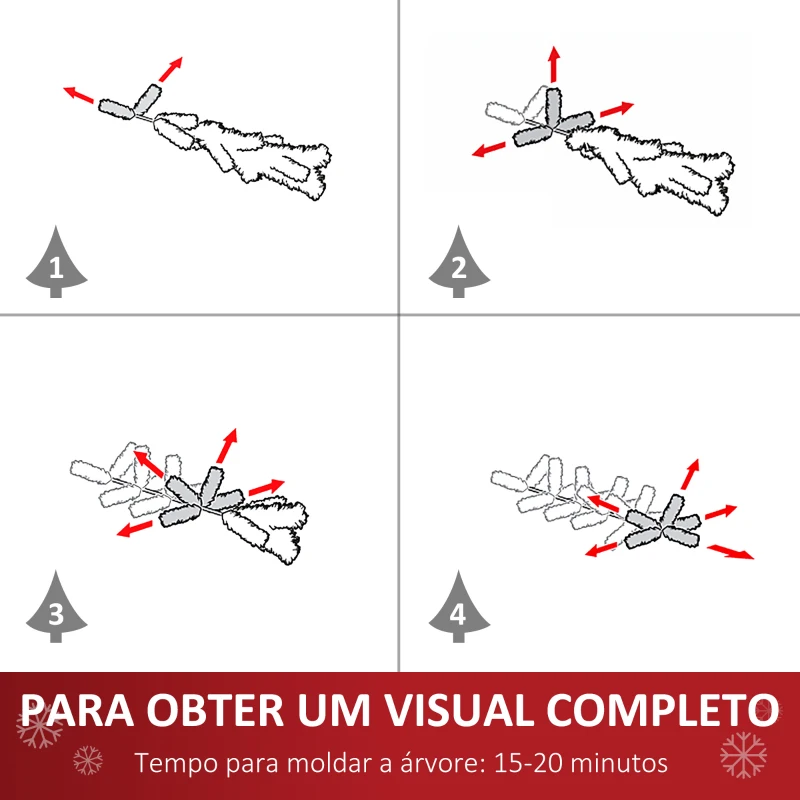 1

2

3

4

PARA OBTER UM VISUAL COMPLETO

Tempo para moldar a árvore: 15-20 minutos