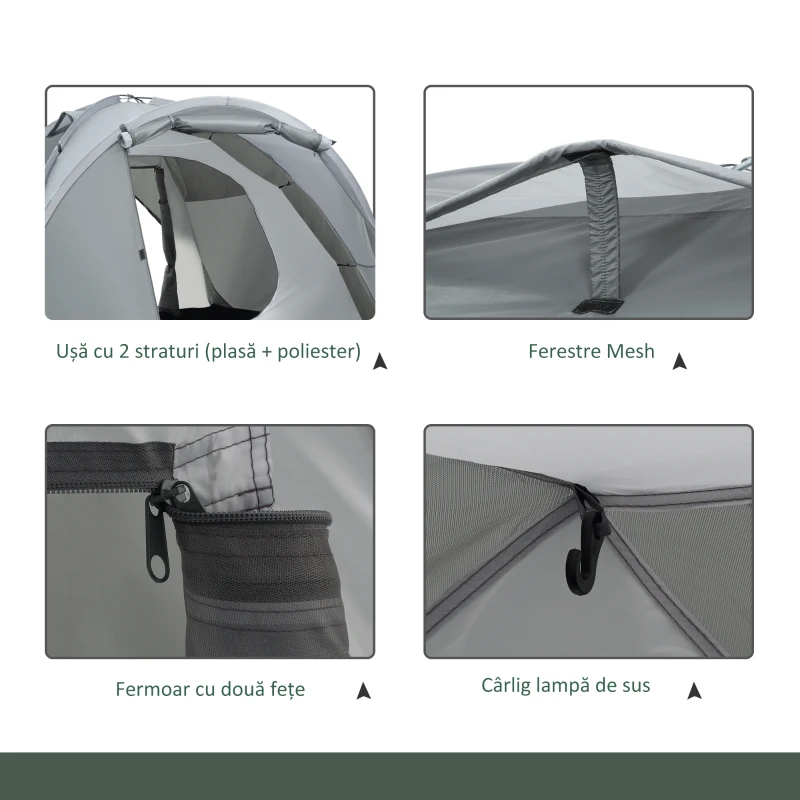 Ușă cu 2 straturi (plasă + poliester)

Ferestre Mesh

Fermoar cu două fețe

Cârlig lampă de sus