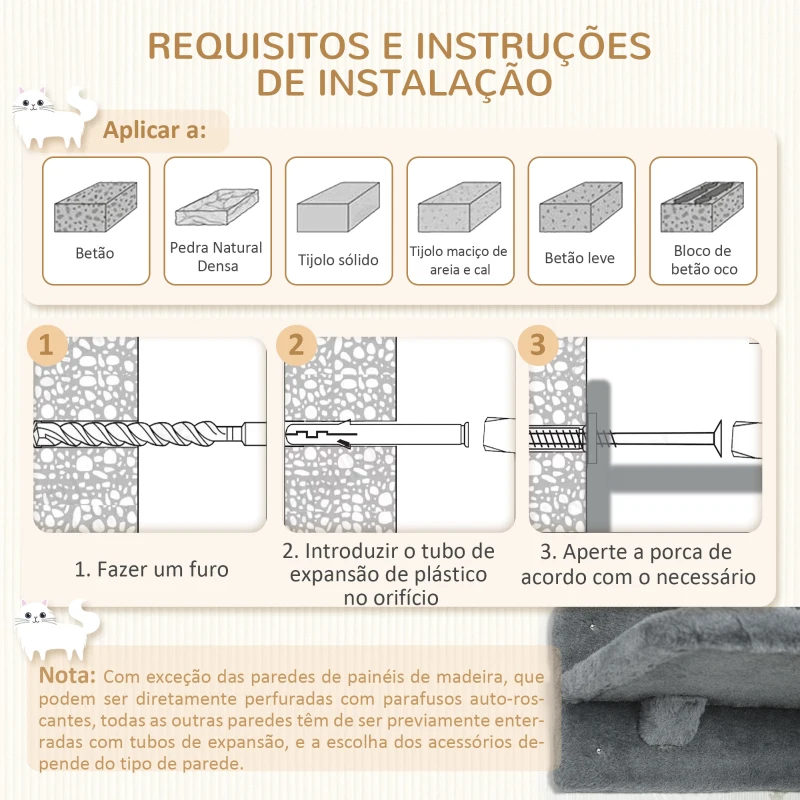 REQUISITOS E INSTRUÇÕES DE INSTALAÇÃO

Aplicar a:

Betão

Pedra Natural Densa

Tijolo sólido

Tijolo maciço de areia e cal

Betão leve

Bloco de betão oco

1

2

3

1. Fazer um furo

2. Introduzir o tubo de expansão de plástico no orifício

3. Aperte a porca de acordo com o necessário

Nota: Com exceção das paredes de painéis de madeira, que podem ser diretamente perfuradas com parafusos auto-roscantes, todas as outras paredes têm de ser previamente enterradas com tubos de expansão, e a escolha dos acessórios depende do tipo de parede.