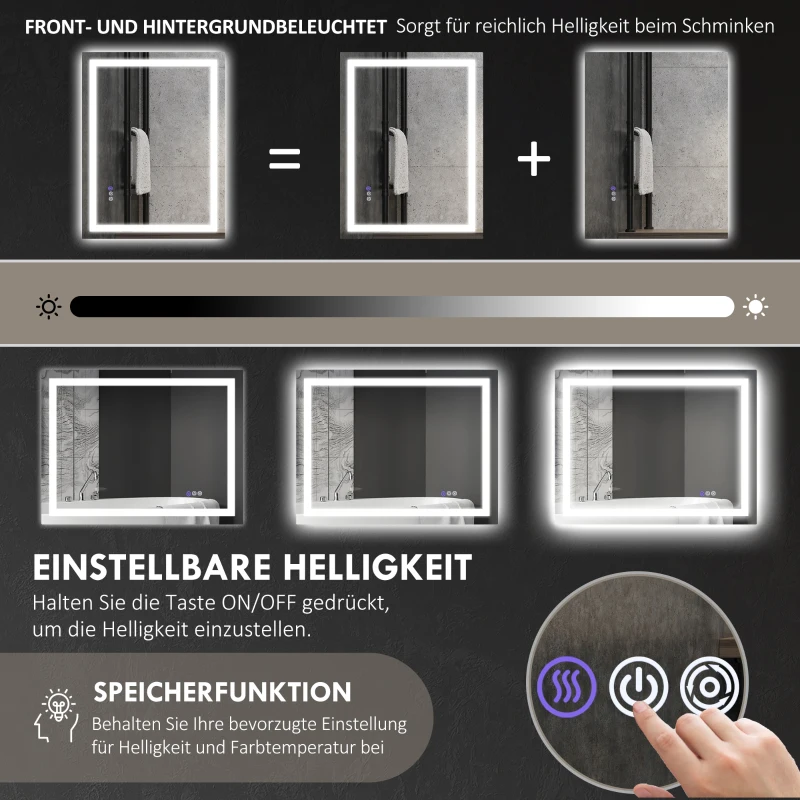 FRONT- UND HINTERGRUNDBELEUCHTET Sorgt für reichlich Helligkeit beim Schminken

=

+

EINSTELLBARE HELLIGKEIT

Halten Sie die Taste ON/OFF gedrückt, um die Helligkeit einzustellen.

SPEICHERFUNKTION

Behalten Sie Ihre bevorzugte Einstellung für Helligkeit und Farbtemperatur bei