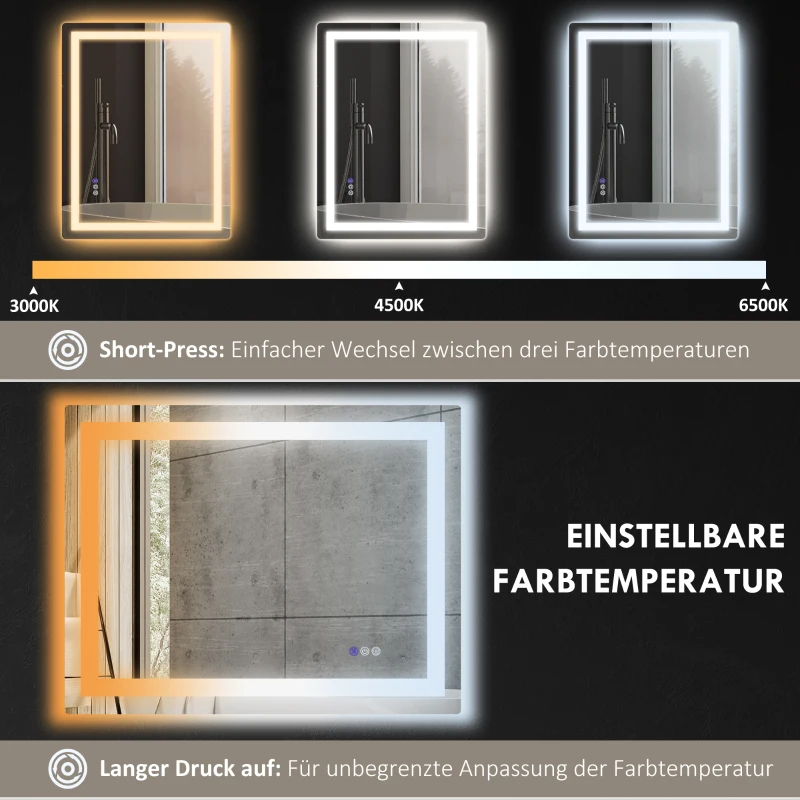 3000K
4500K
6500K

Short-Press: Einfacher Wechsel zwischen drei Farbtemperaturen

EINSTELLBARE FARBTEMPERATUR

Langer Druck auf: Für unbegrenzte Anpassung der Farbtemperatur