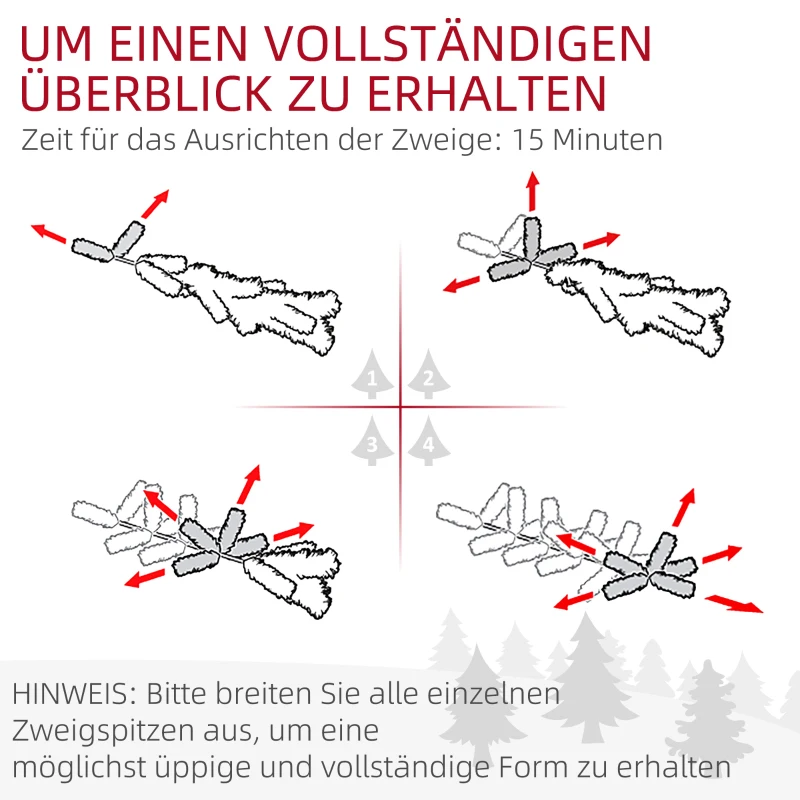 UM EINEN VOLLSTÄNDIGEN ÜBERBLICK ZU ERHALTEN
Zeit für das Ausrichten der Zweige: 15 Minuten

1
2
3
4

HINWEIS: Bitte breiten Sie alle einzelnen Zweigspitzen aus, um eine möglichst üppige und vollständige Form zu erhalten