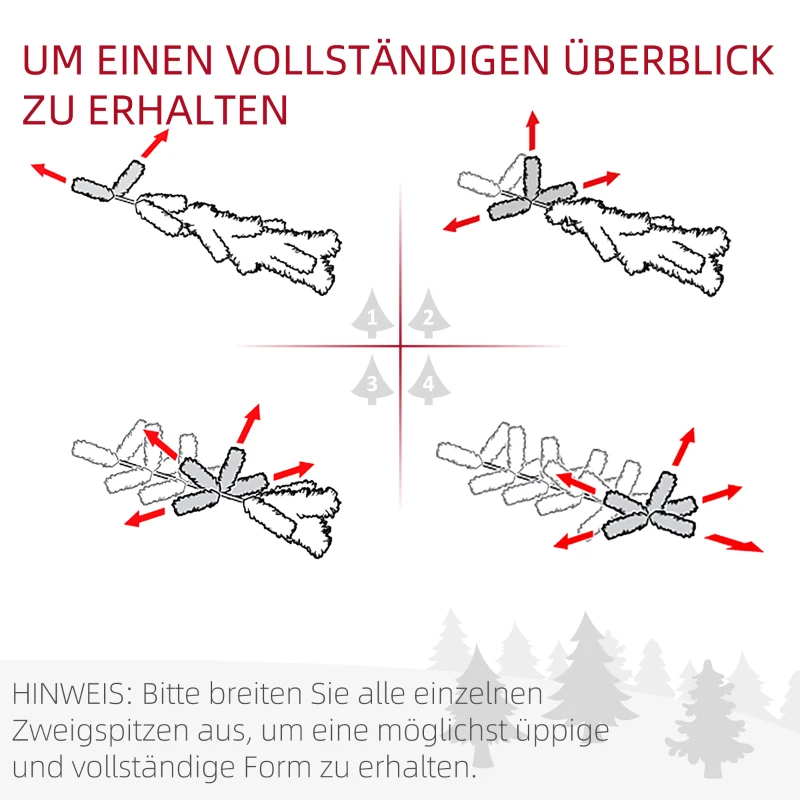 UM EINEN VOLLSTÄNDIGEN ÜBERBLICK ZU ERHALTEN

1 2
3 4

HINWEIS: Bitte breiten Sie alle einzelnen Zweigspitzen aus, um eine möglichst üppige und vollständige Form zu erhalten.