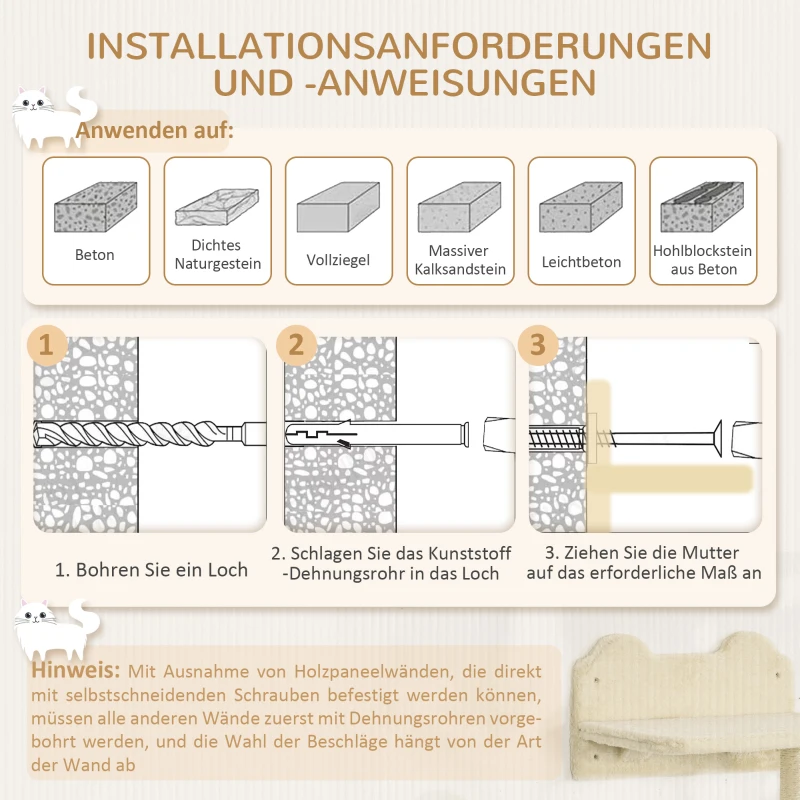 INSTALLATIONSANFORDERUNGEN UND -ANWEISUNGEN

Anwenden auf:

Beton

Dichtes Naturgestein

Vollziegel

Massiver Kalksandstein

Leichtbeton

Hohlblockstein aus Beton

1

2

3

1. Bohren Sie ein Loch

2. Schlagen Sie das Kunststoff -Dehnungsrohr in das Loch

3. Ziehen Sie die Mutter auf das erforderliche Maß an

Hinweis: Mit Ausnahme von Holzpaneelwänden, die direkt mit selbstschneidenden Schrauben befestigt werden können, müssen alle anderen Wände zuerst mit Dehnungsrohren vorgebohrt werden, und die Wahl der Beschläge hängt von der Art der Wand ab