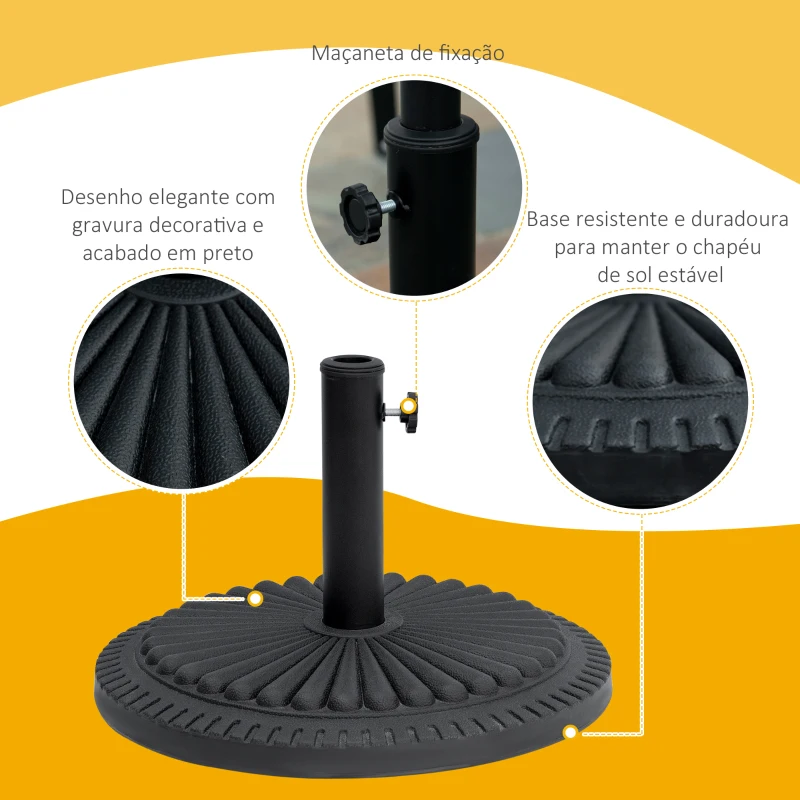 Maçaneta de fixação

Desenho elegante com gravura decorativa e acabado em preto

Base resistente e duradoura para manter o chapéu de sol estável