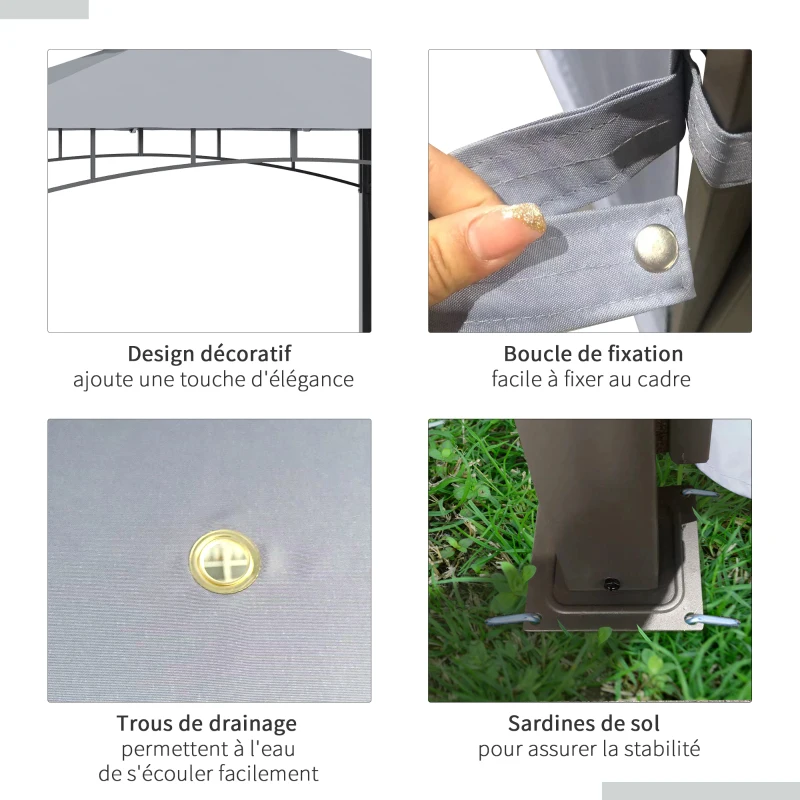 Design décoratif
ajoute une touche d'élégance

Boucle de fixation
facile à fixer au cadre

Trous de drainage
permettent à l'eau de s'écouler facilement

Sardines de sol
pour assurer la stabilité