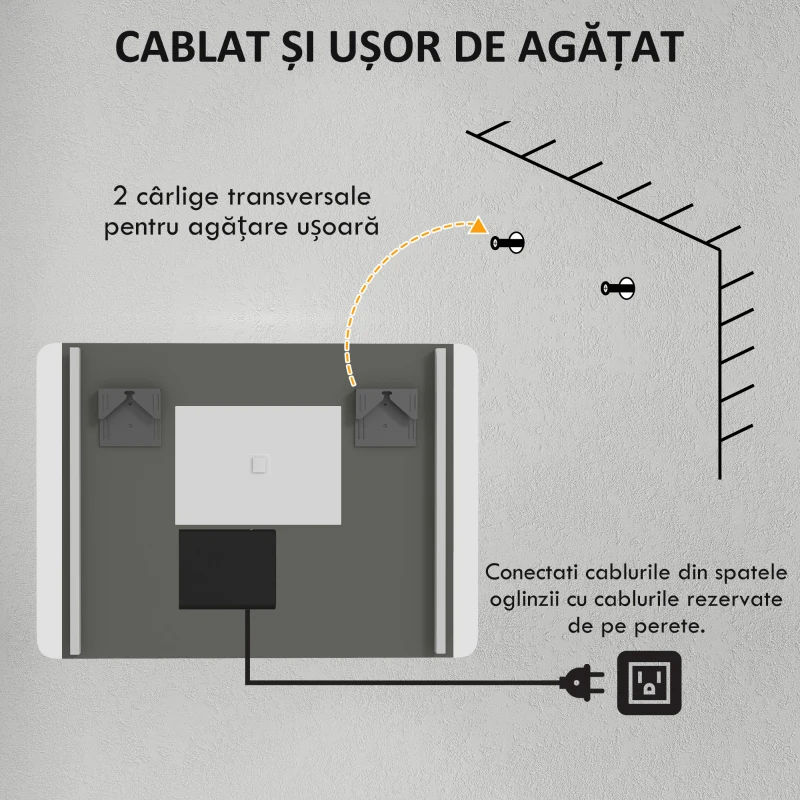 CABLAT ȘI UȘOR DE AGĂȚAT

2 cârlige transversale pentru agățare ușoară

Conectati cablurile din spatele oglinzii cu cablurile rezervate de pe perete.