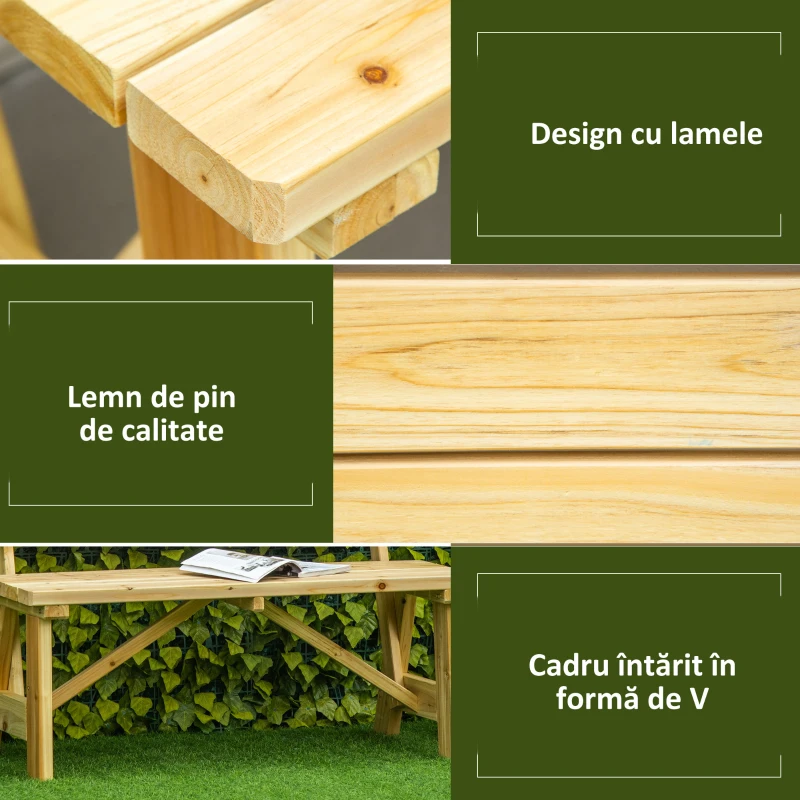 Design cu lamele

Lemn de pin de calitate

Cadru întărit în formă de V