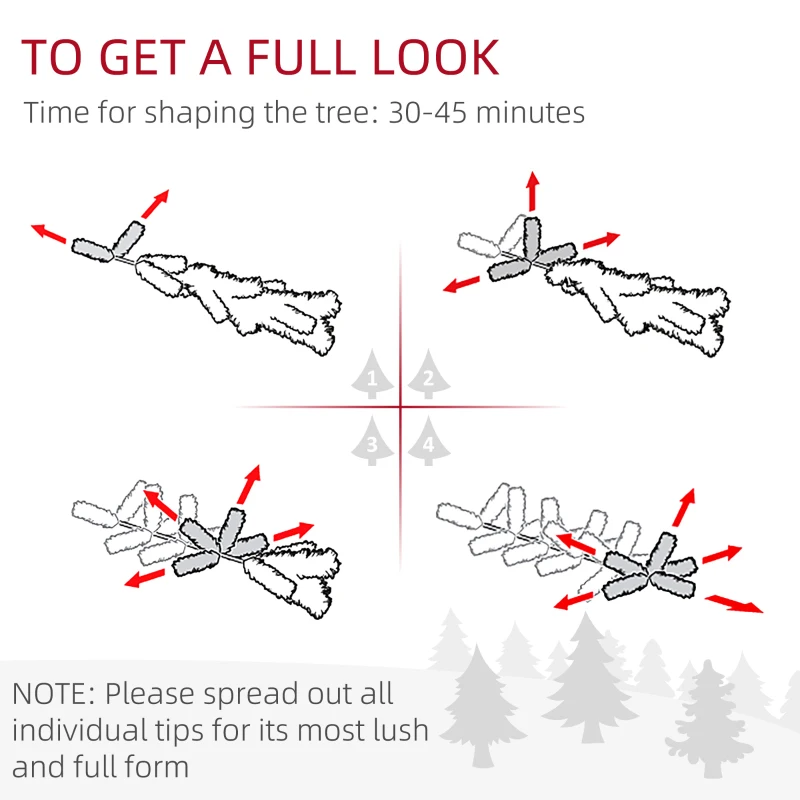 TO GET A FULL LOOK
Time for shaping the tree: 30-45 minutes

1
2
3
4

NOTE: Please spread out all individual tips for its most lush and full form