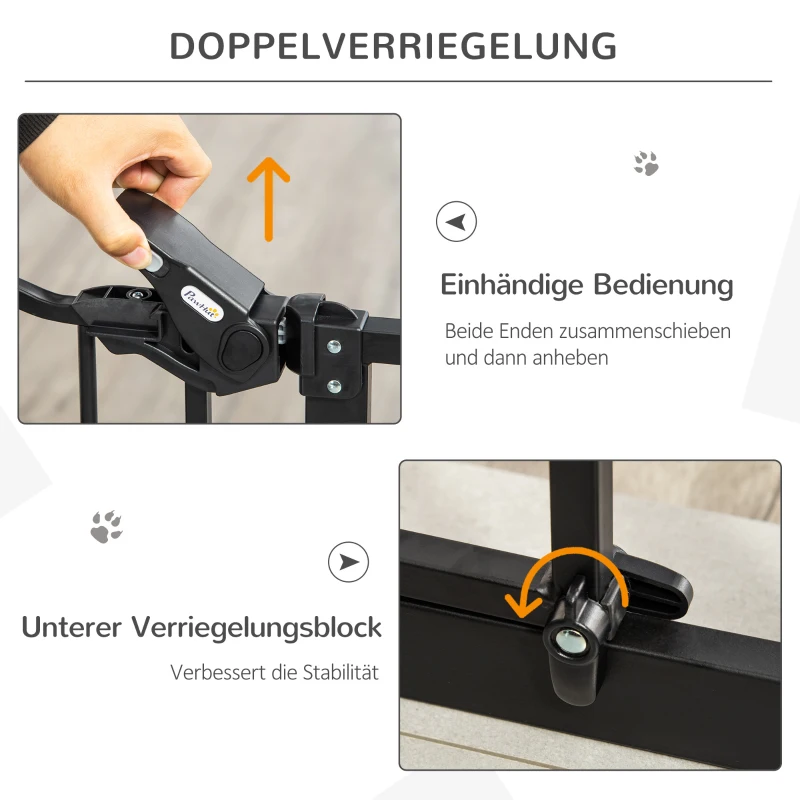 DOPPELVERRIEGELUNG

PawHut

Einhändige Bedienung

Beide Enden zusammenschieben und dann anheben

Unterer Verriegelungsblock

Verbessert die Stabilität