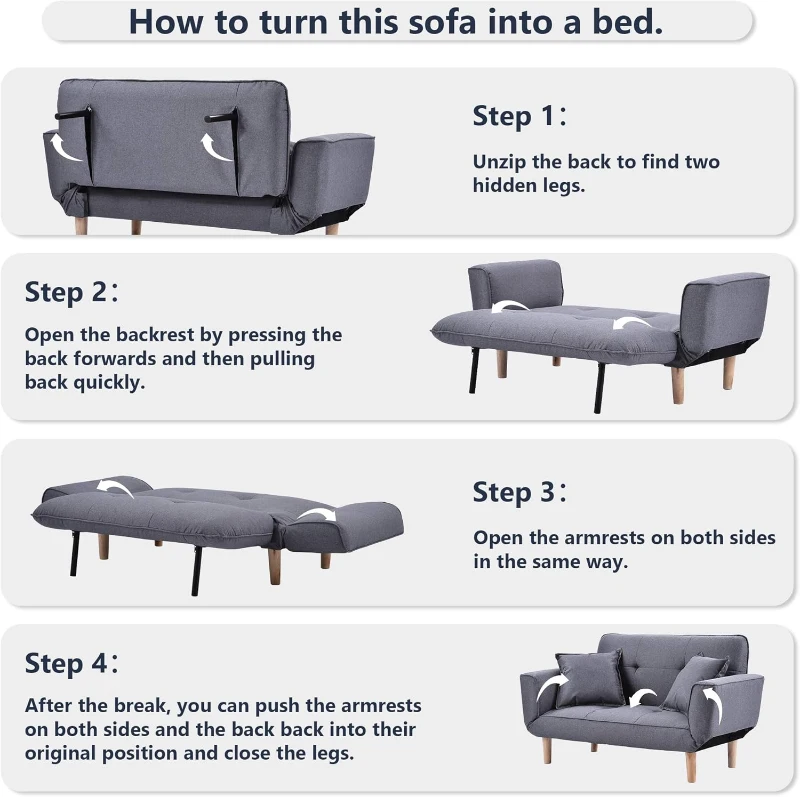 How to turn this sofa into a bed.

Step 1：

Unzip the back to find two hidden legs.

Step 2：

Open the backrest by pressing the back forwards and then pulling back quickly.

Step 3：

Open the armrests on both sides in the same way.

Step 4：

After the break, you can push the armrests on both sides and the back back into their original position and close the legs.