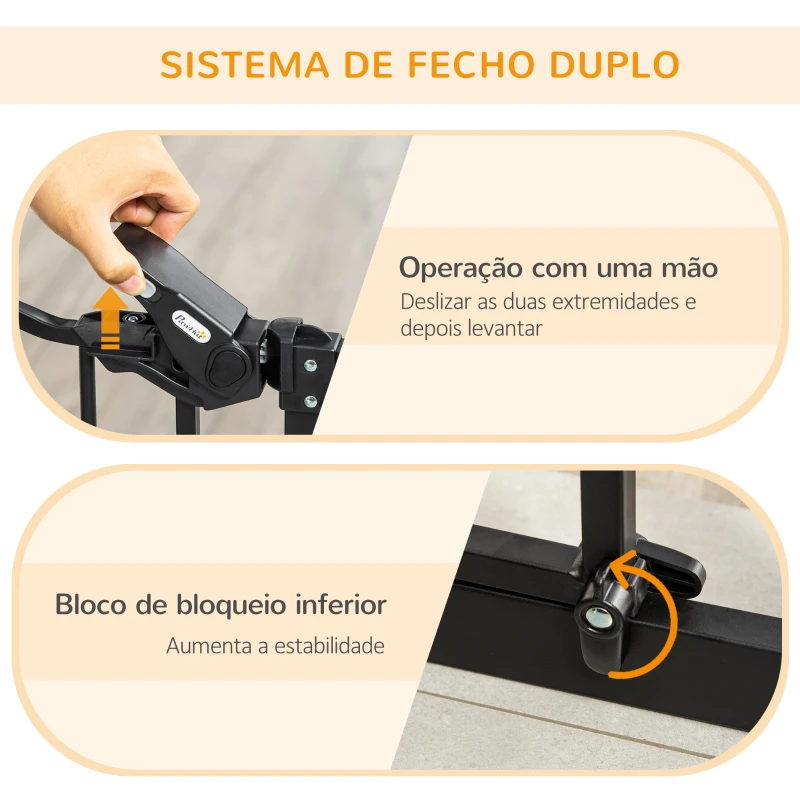 SISTEMA DE FECHO DUPLO

PawHut

Operação com uma mão
Deslizar as duas extremidades e depois levantar

Bloco de bloqueio inferior
Aumenta a estabilidade