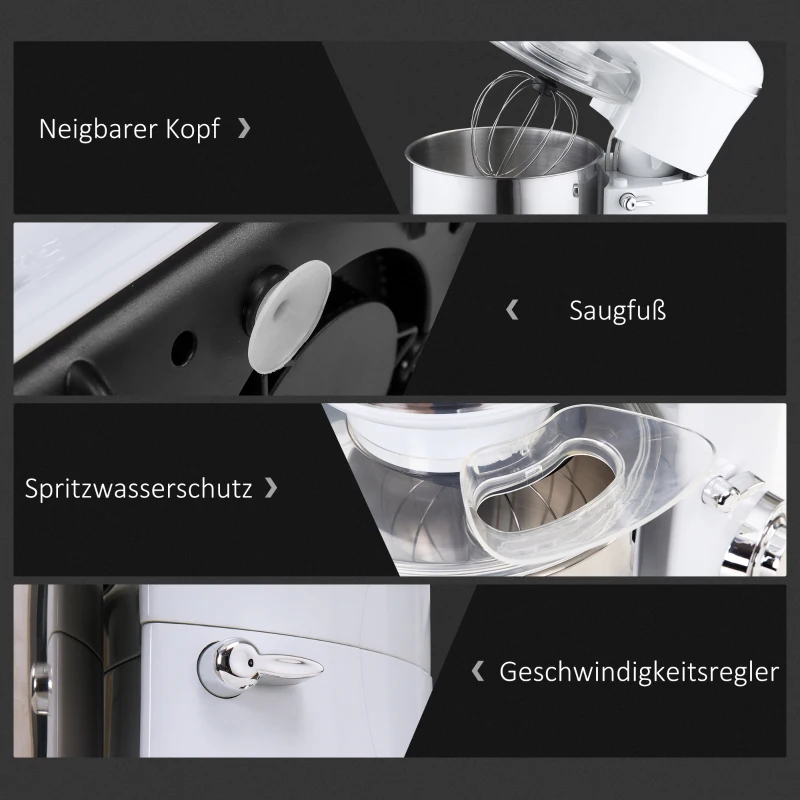 Neigbarer Kopf ›

‹ Saugfuß

Spritzwasserschutz ›

‹ Geschwindigkeitsregler