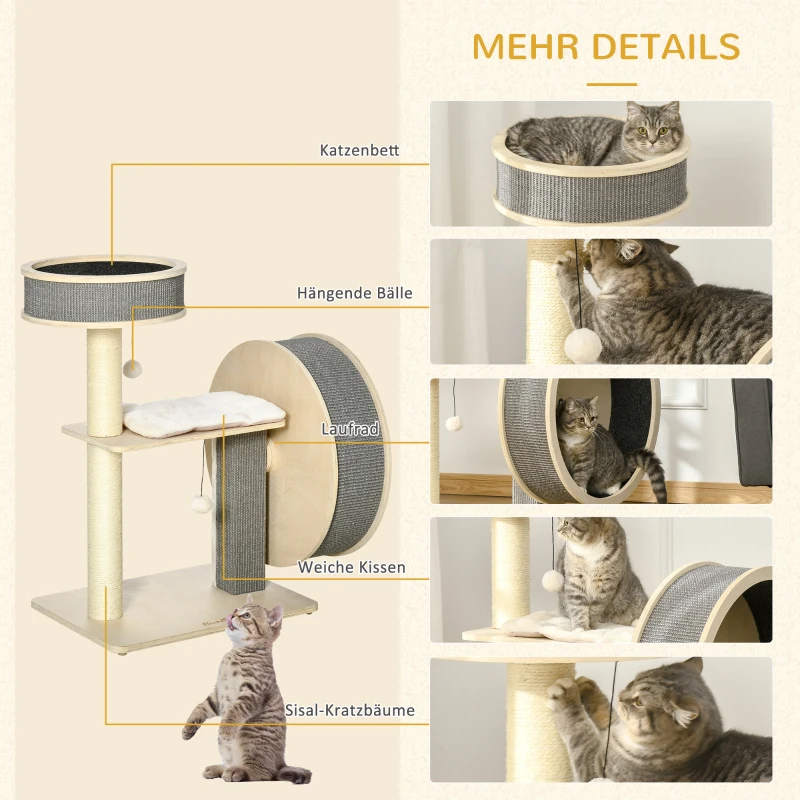 MEHR DETAILS

Katzenbett

Hängende Bälle

Laufrad

Weiche Kissen

Sisal-Kratzbäume