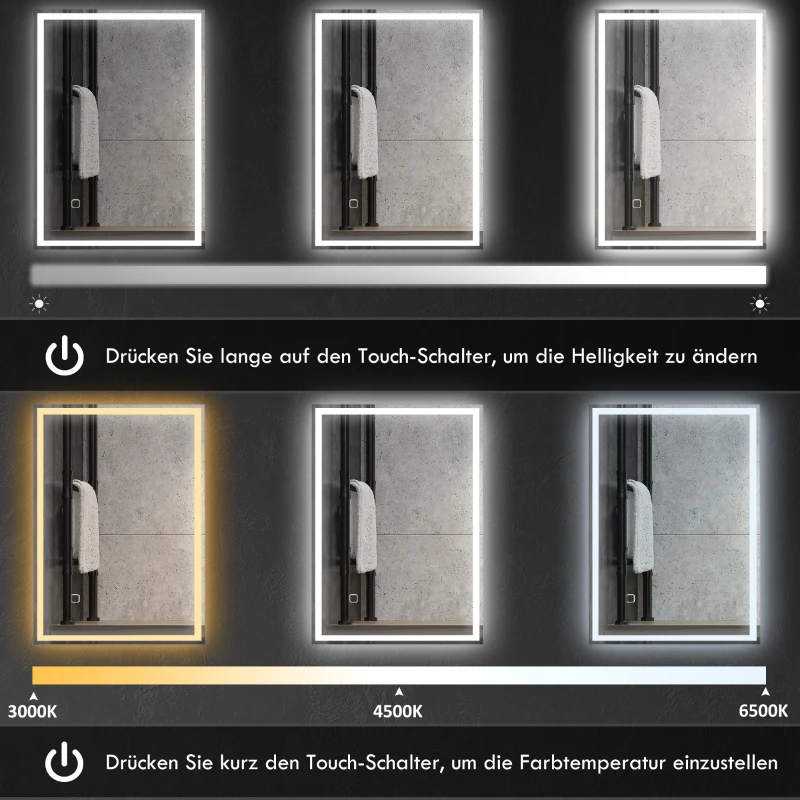 Drücken Sie lange auf den Touch-Schalter, um die Helligkeit zu ändern

3000K

4500K

6500K

Drücken Sie kurz den Touch-Schalter, um die Farbtemperatur einzustellen