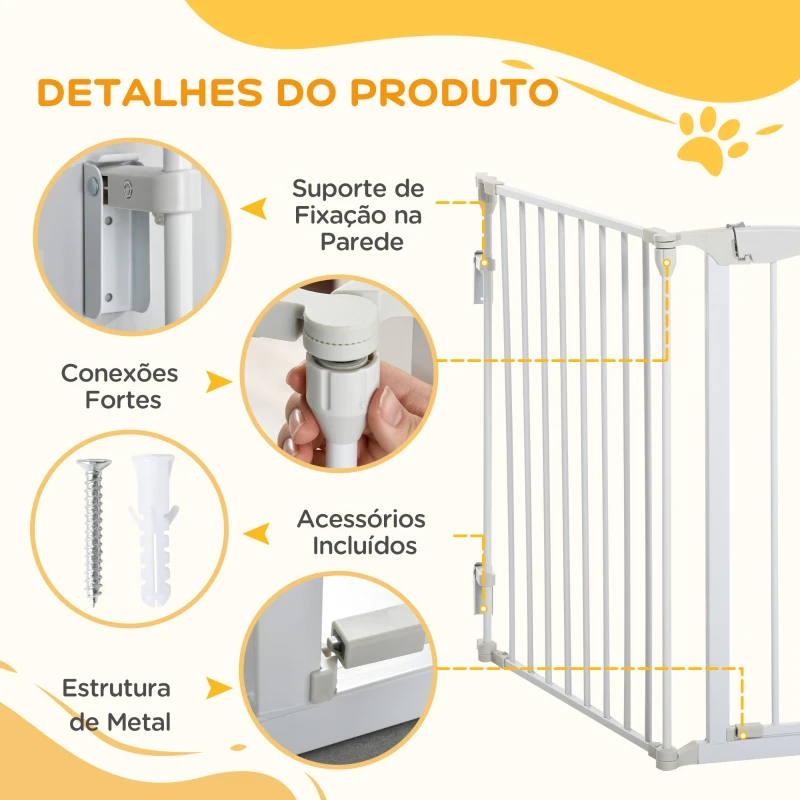 DETALHES DO PRODUTO

Suporte de Fixação na Parede

Conexões Fortes

Acessórios Incluídos

Estrutura de Metal