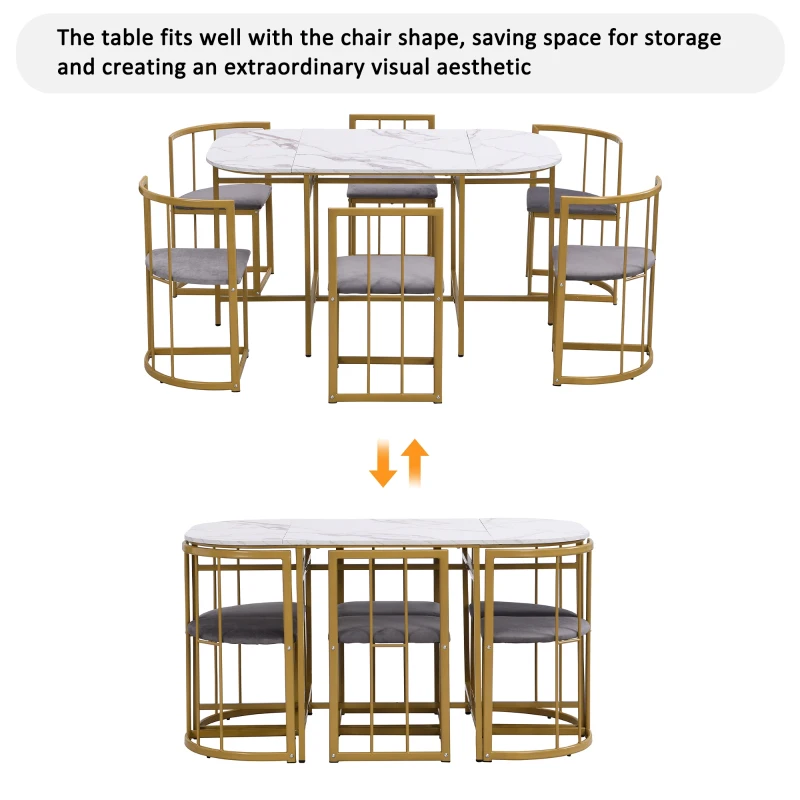 The table fits well with the chair shape, saving space for storage and creating an extraordinary visual aesthetic