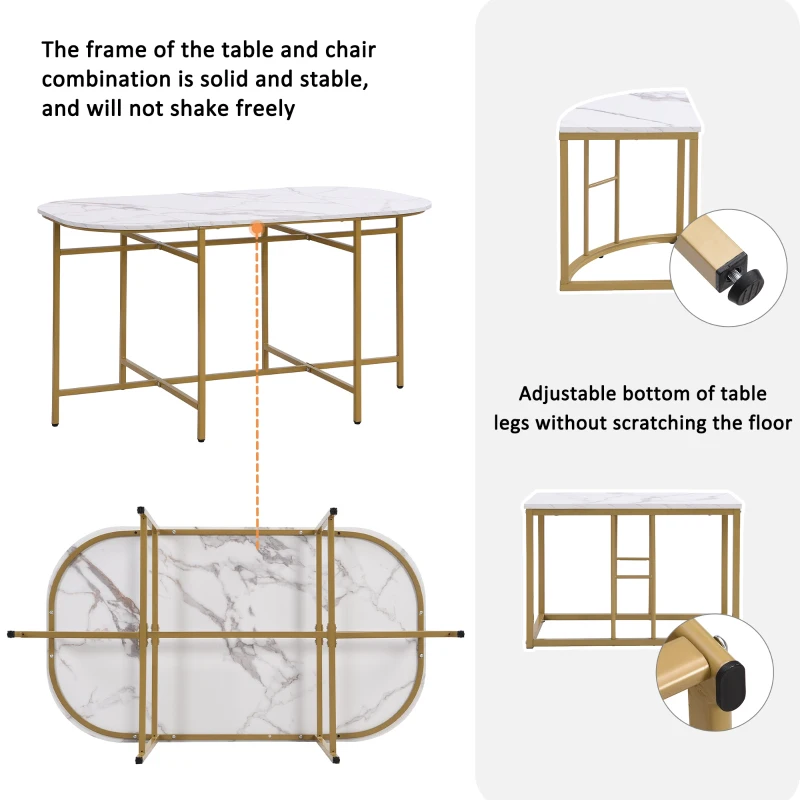 The frame of the table and chair combination is solid and stable, and will not shake freely

Adjustable bottom of table legs without scratching the floor